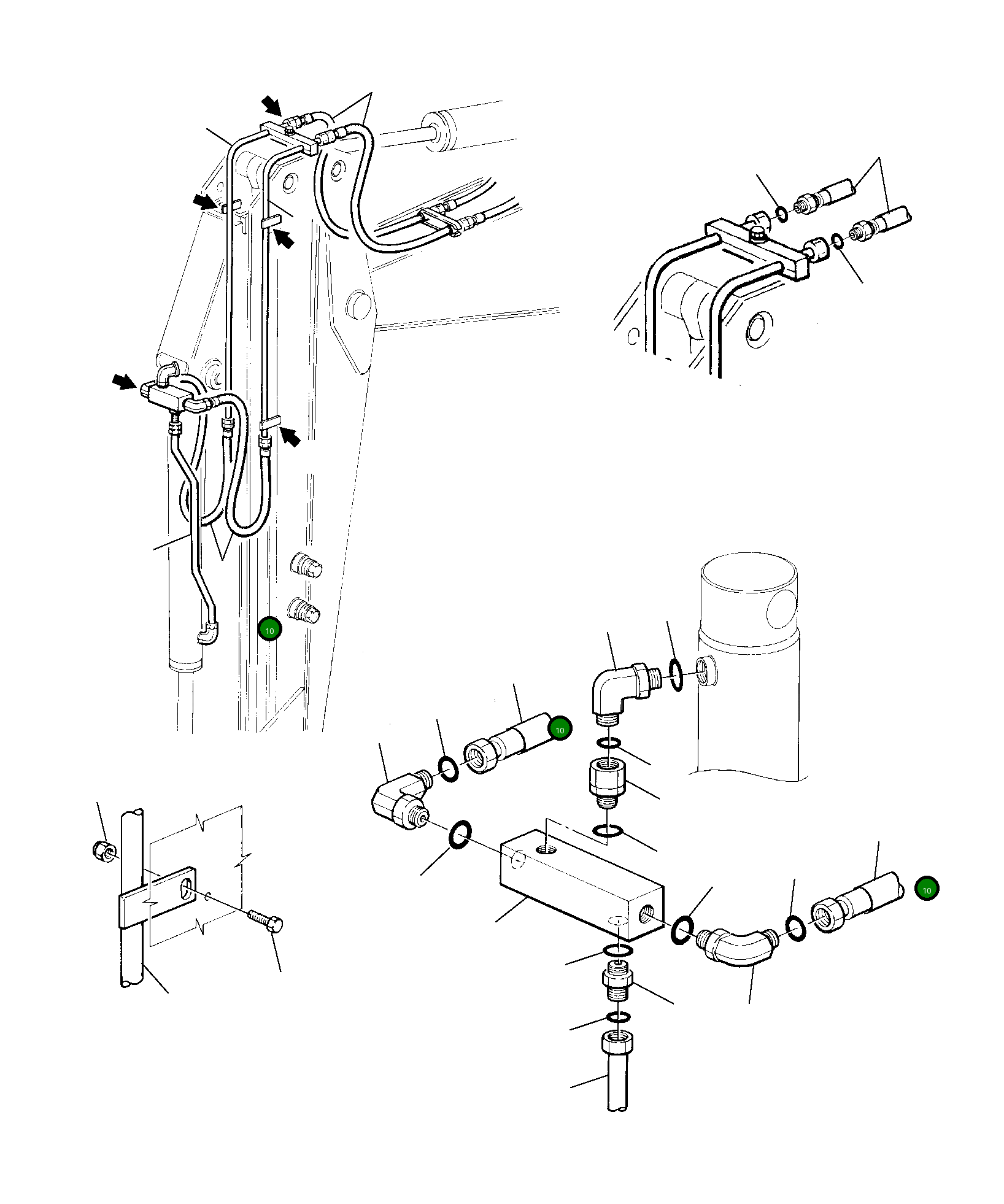 10

10

10