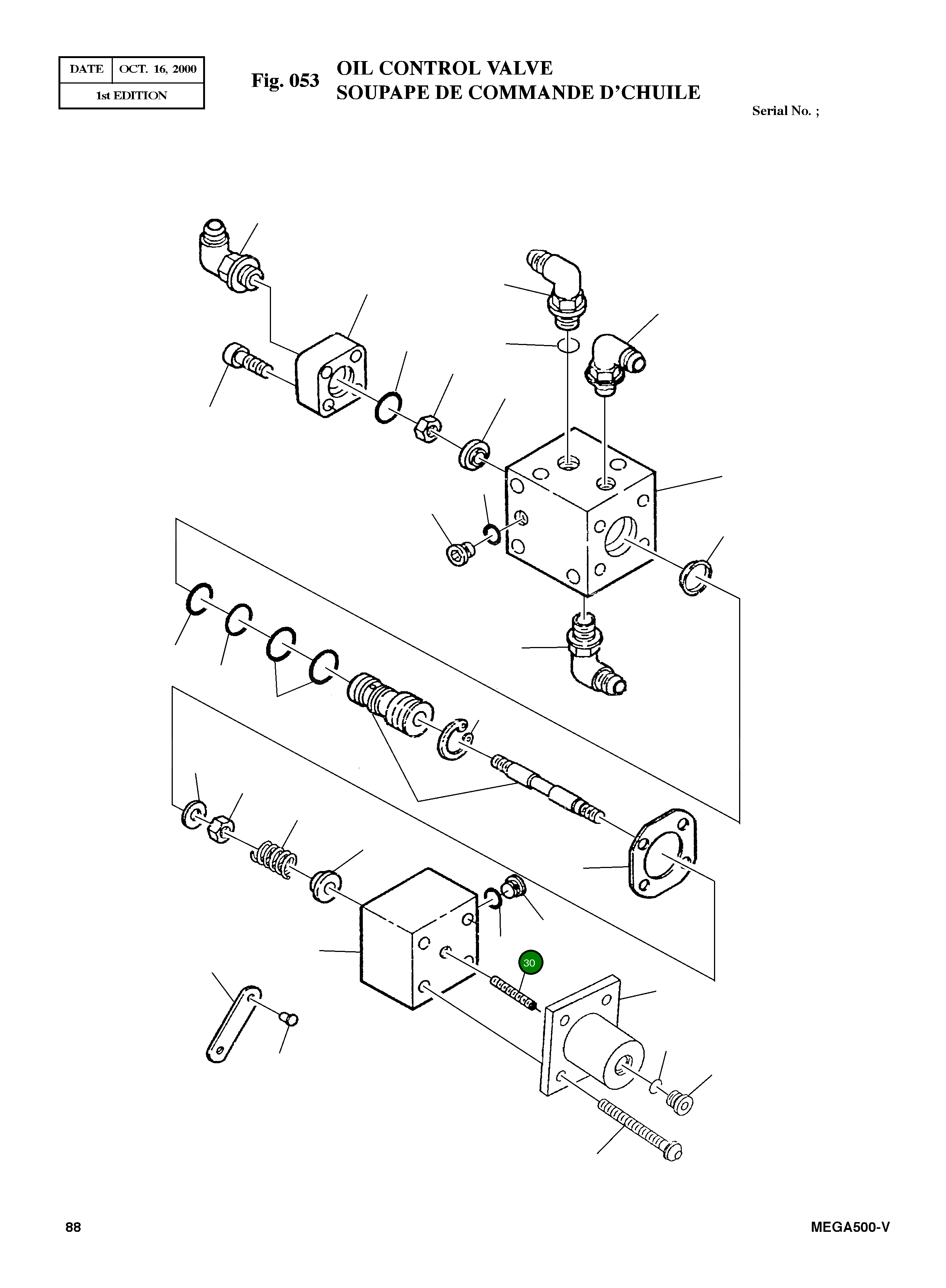 | DATE | OCT. 16, 2000 |
|---|---|
| 1st EDITION | |

Fig. 053 OIL CONTROL VALVE
SOUPAPE DE COMMANDE D'CHUILE

Serial No. ;

30

88

MEGA500-V