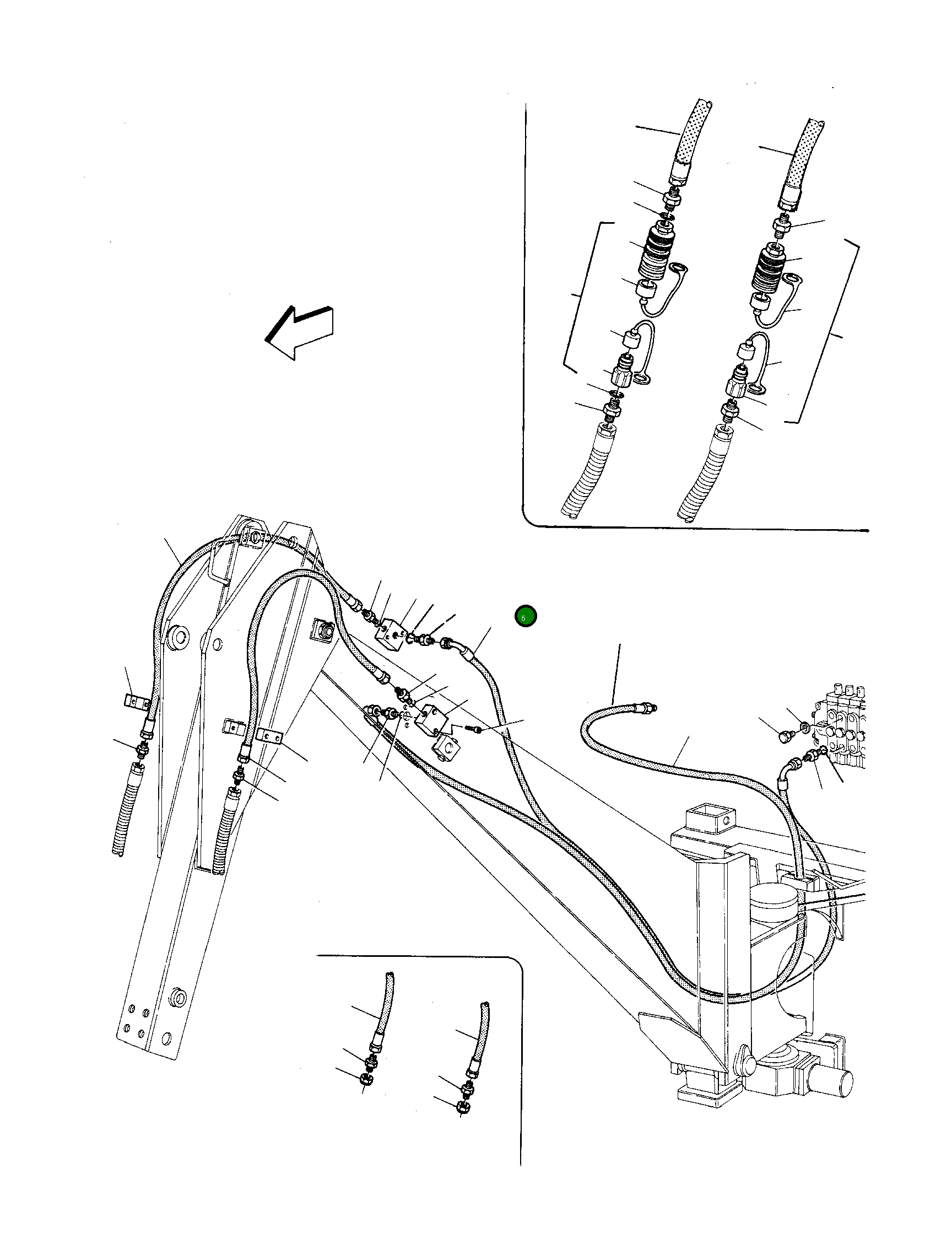 5