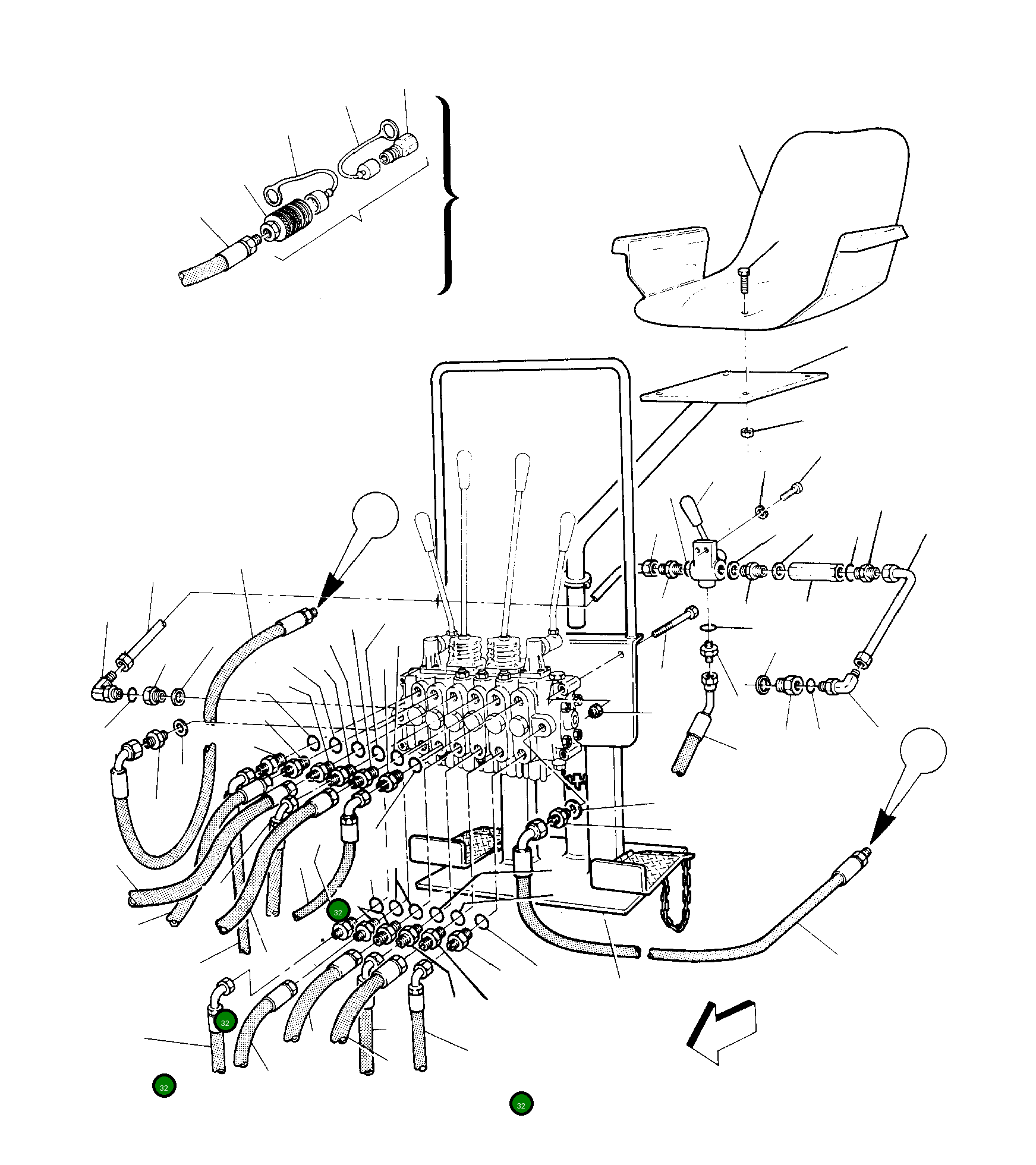 32
32
32
32