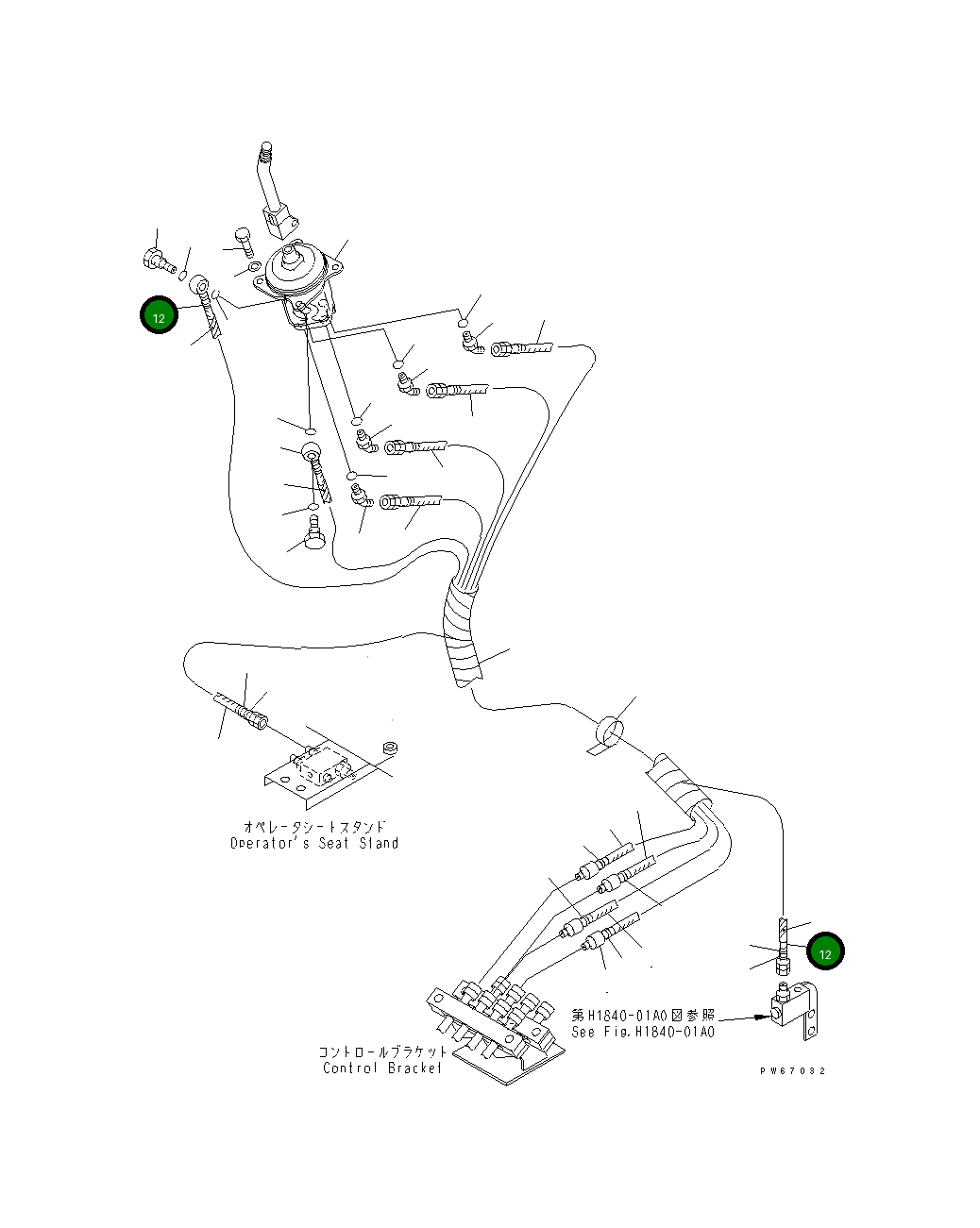 12

オペレータシートスタンド
Operator's Seat Stand

12

第H1840-01A0図参照
See Fig.H1840-01A0

コントロールブラケット
Control Bracket

PW67032