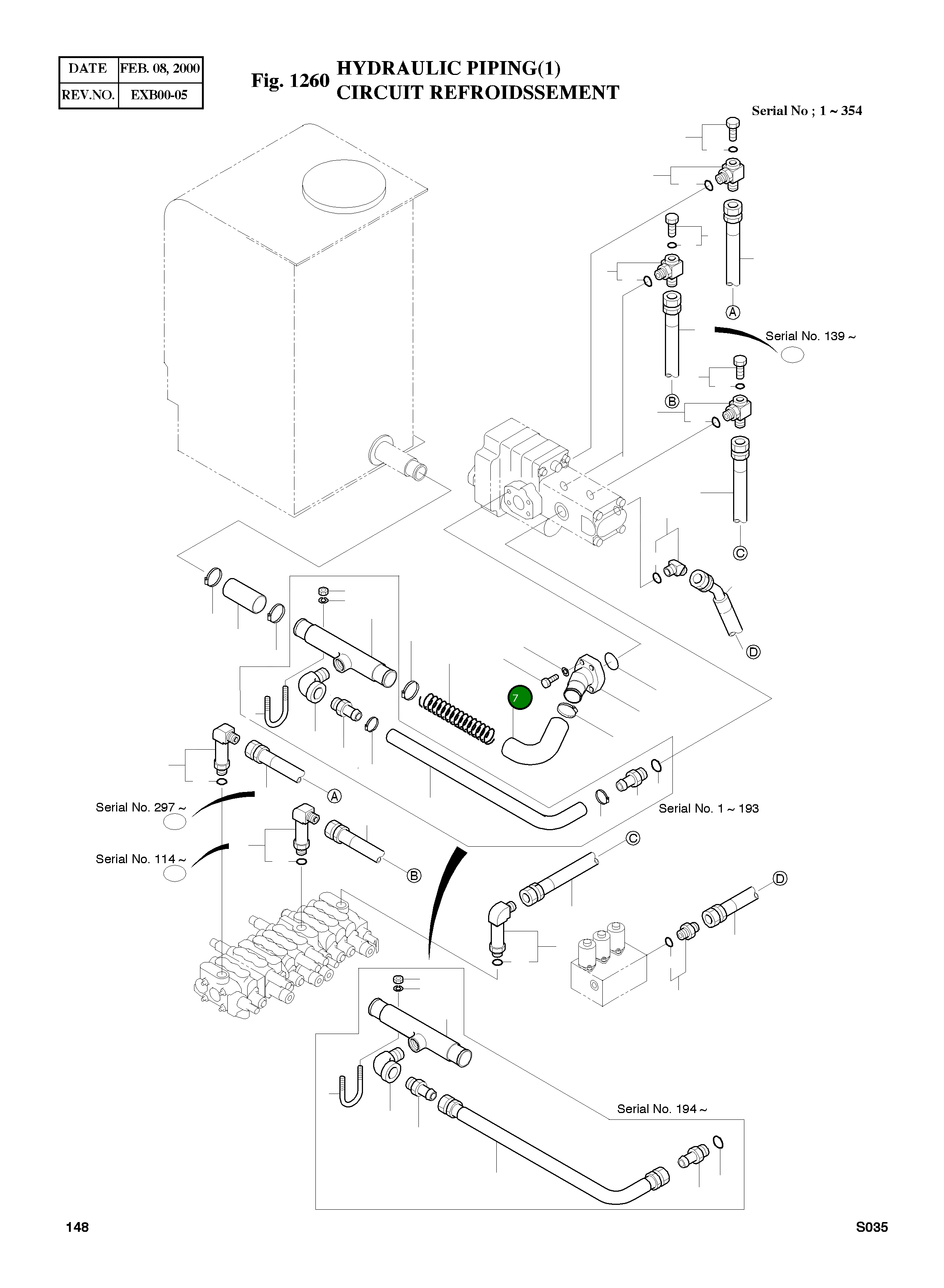 | DATE | FEB. 08, 2000 |
|---|---|
| REV.NO. | EXB00-05 |

Fig. 1260 HYDRAULIC PIPING(1)
CIRCUIT REFROIDSSEMENT

Serial No ; 1 ~ 354

A

Serial No. 139 ~

B

C

D

7

A

Serial No. 297 ~

Serial No. 1 ~ 193

Serial No. 114 ~

B

C

D

Serial No. 194 ~

148

S035