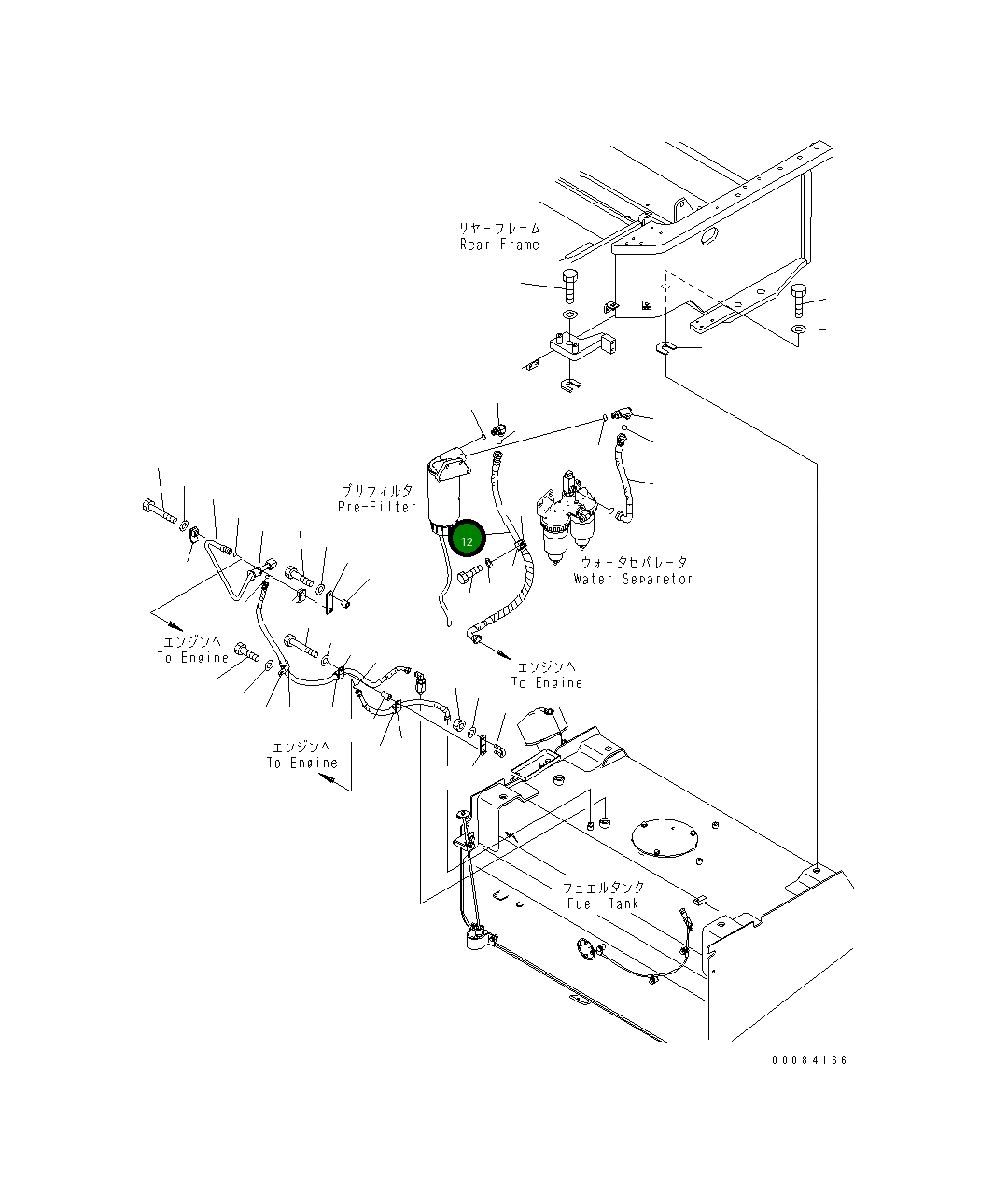 リヤーフレーム
Rear Frame

プリフィルタ
Pre-Filter

12

ウォータセパレータ
Water Separetor

エンジンへ
To Engine

エンジンへ
To Engine

エンジンへ
To Engine

フュエルタンク
Fuel Tank

00084166