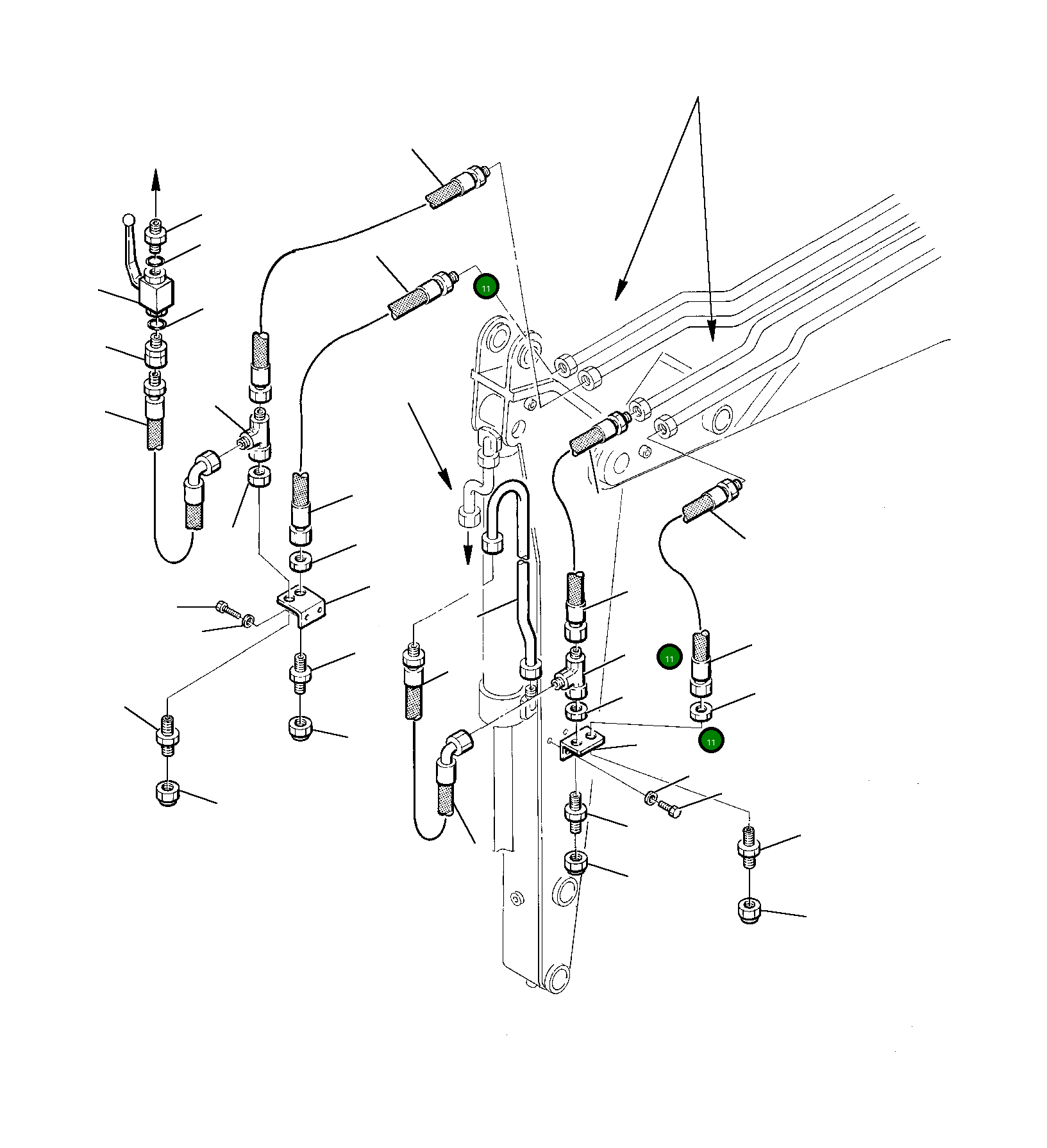 11

11

11