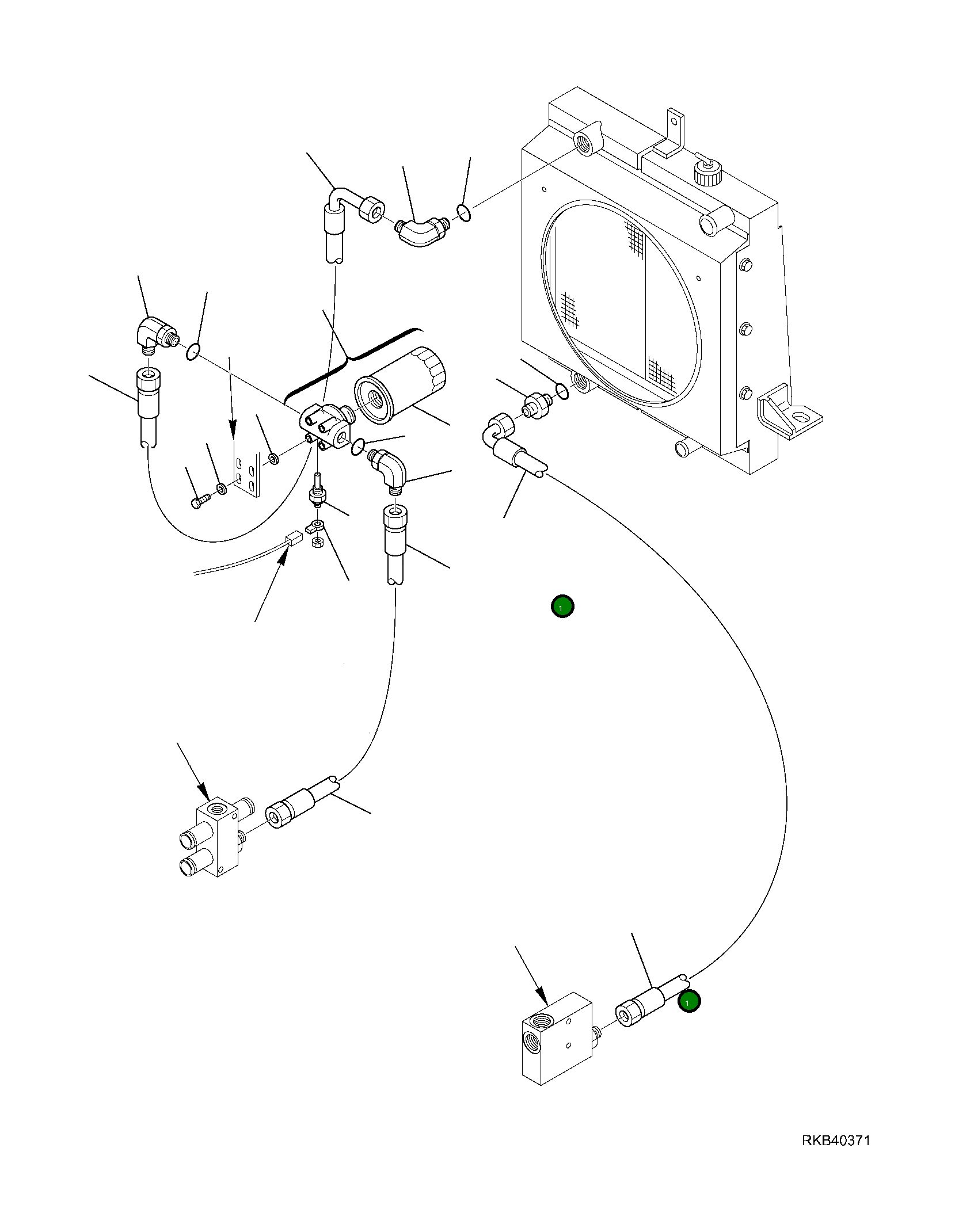 1

1

RKB40371