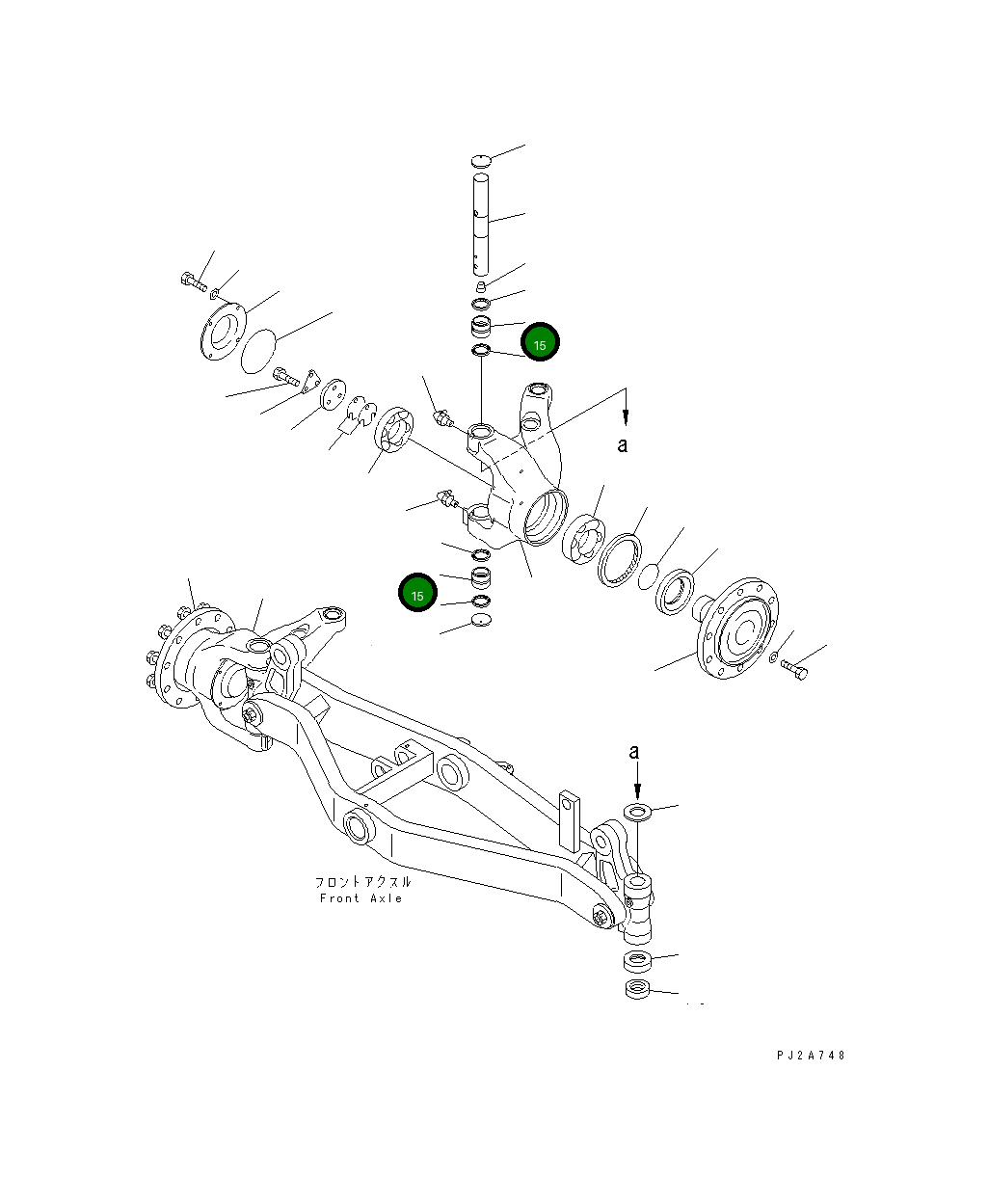 15

a

15

a

フロントアクスル
Front Axle

PJ2A748