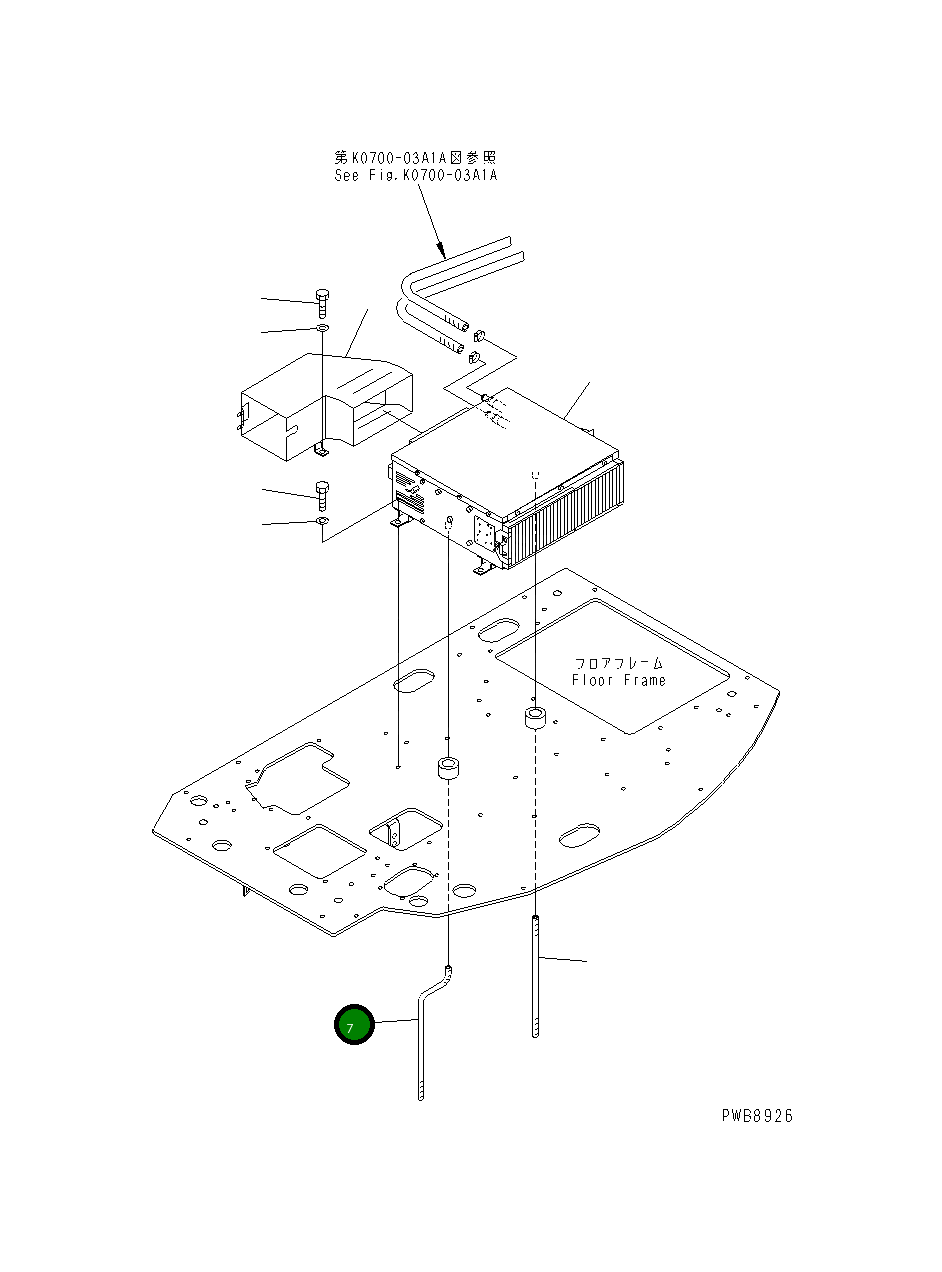 第K0700-03A1A図参照
See Fig.K0700-03A1A

フロアフレーム
Floor Frame

7

PWB8926