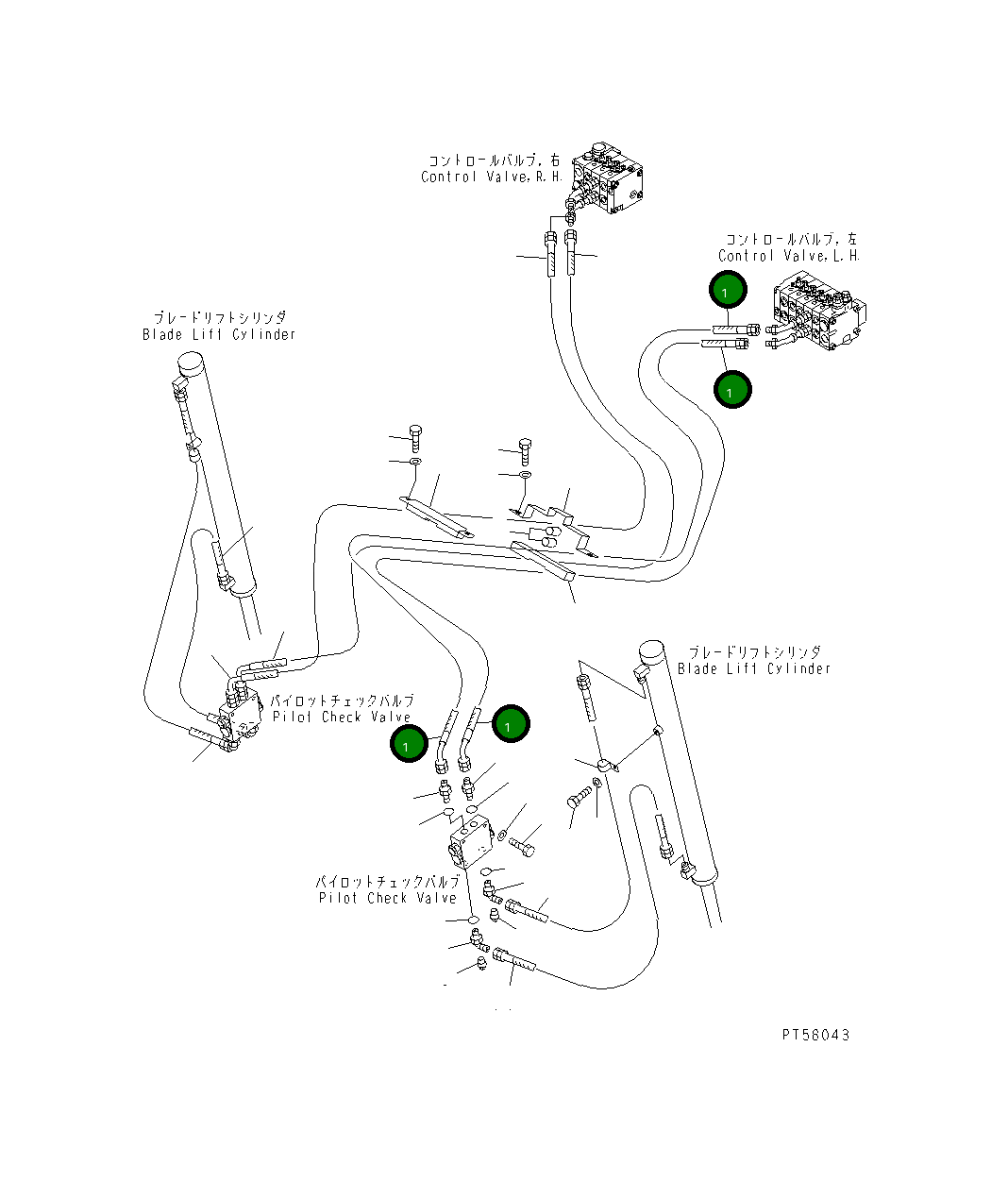 コントロールバルブ, 右
Control Valve, R.H.

コントロールバルブ, 左
Control Valve, L.H.

1

1

ブレードリフトシリンダ
Blade Lift Cylinder

ブレードリフトシリンダ
Blade Lift Cylinder

パイロットチェックバルブ
Pilot Check Valve

1

1

パイロットチェックバルブ
Pilot Check Valve

PT58043