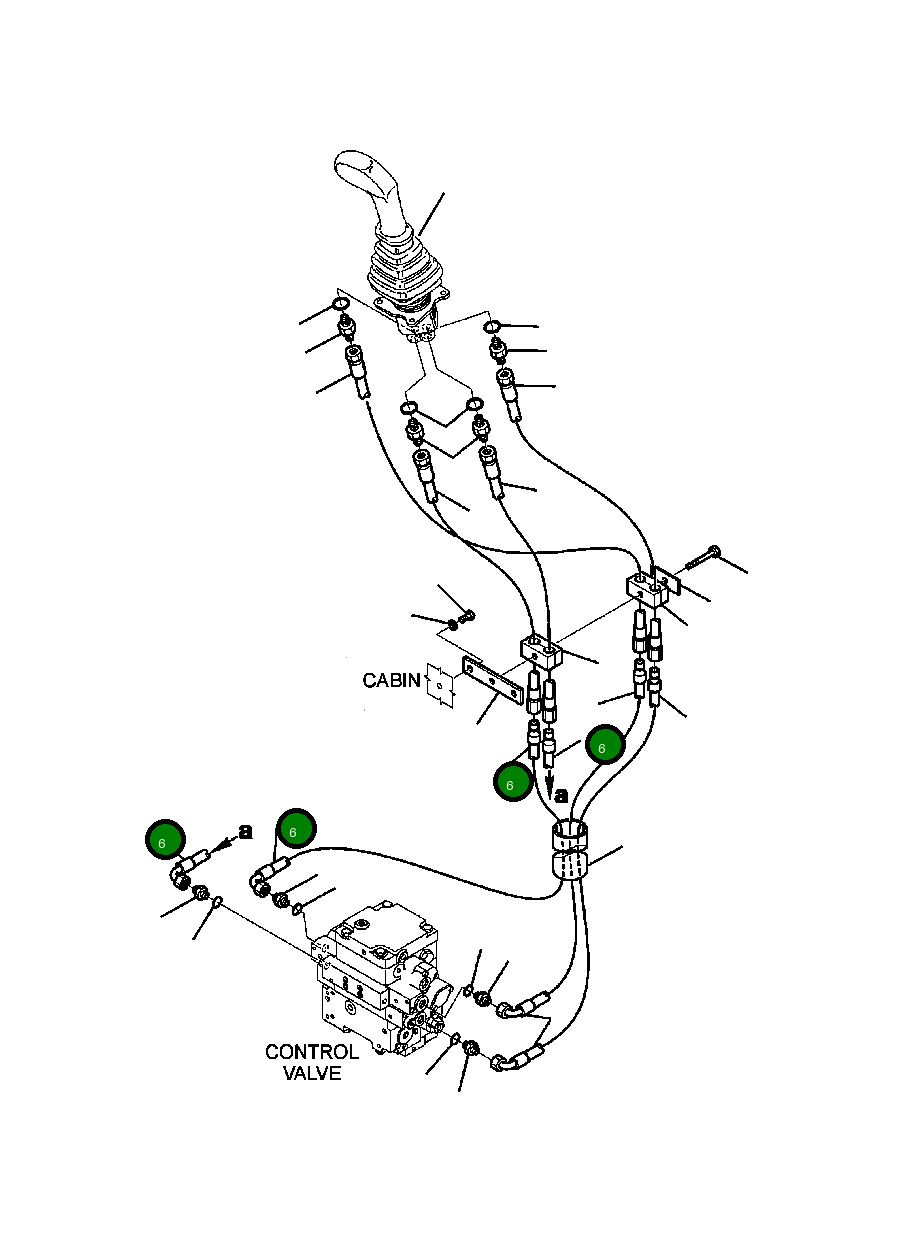 CABIN

6

6

a

6

a

6

CONTROL VALVE