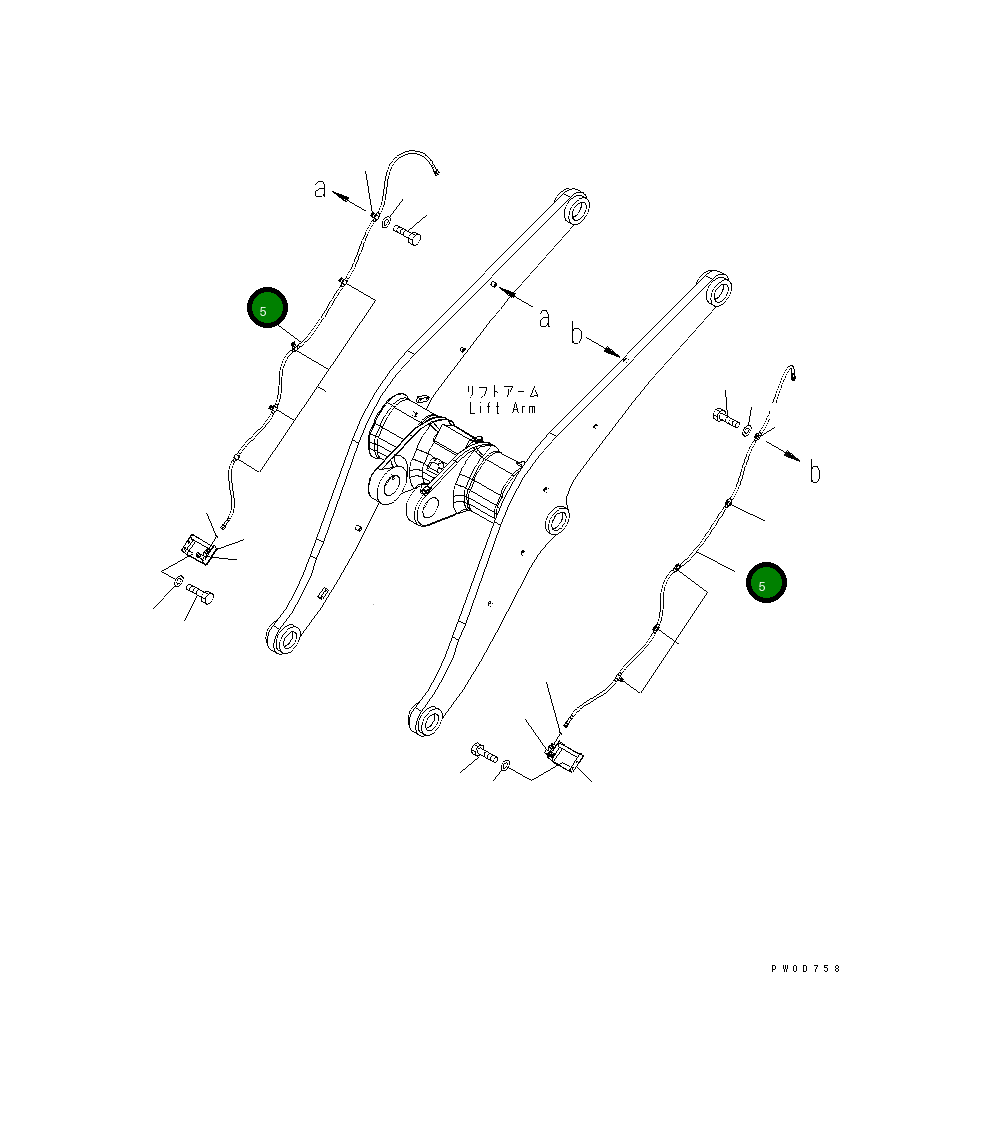 a
5
a
b
リフトアーム
Lift Arm
b
5
PW00758