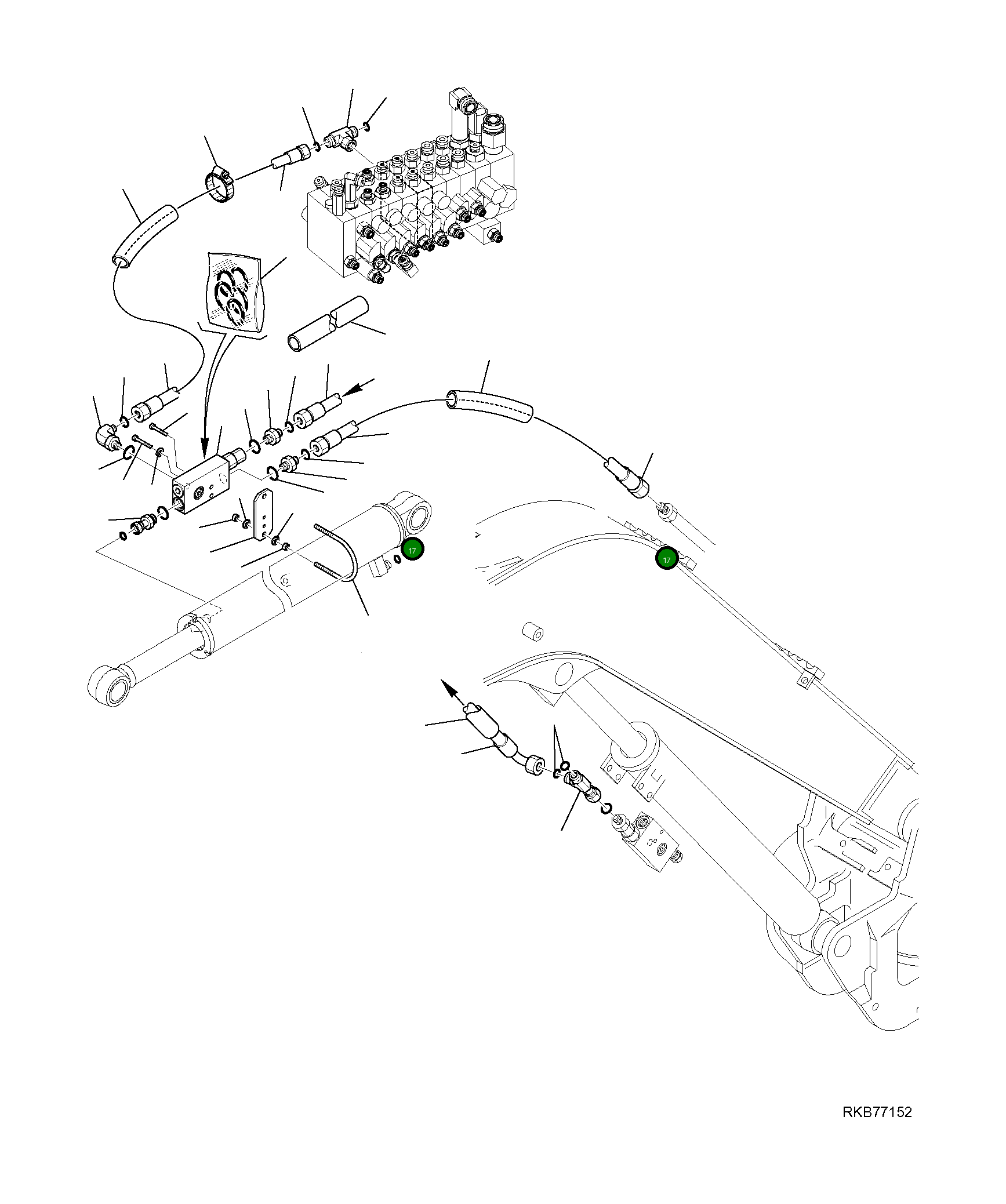 17
17
RKB77152