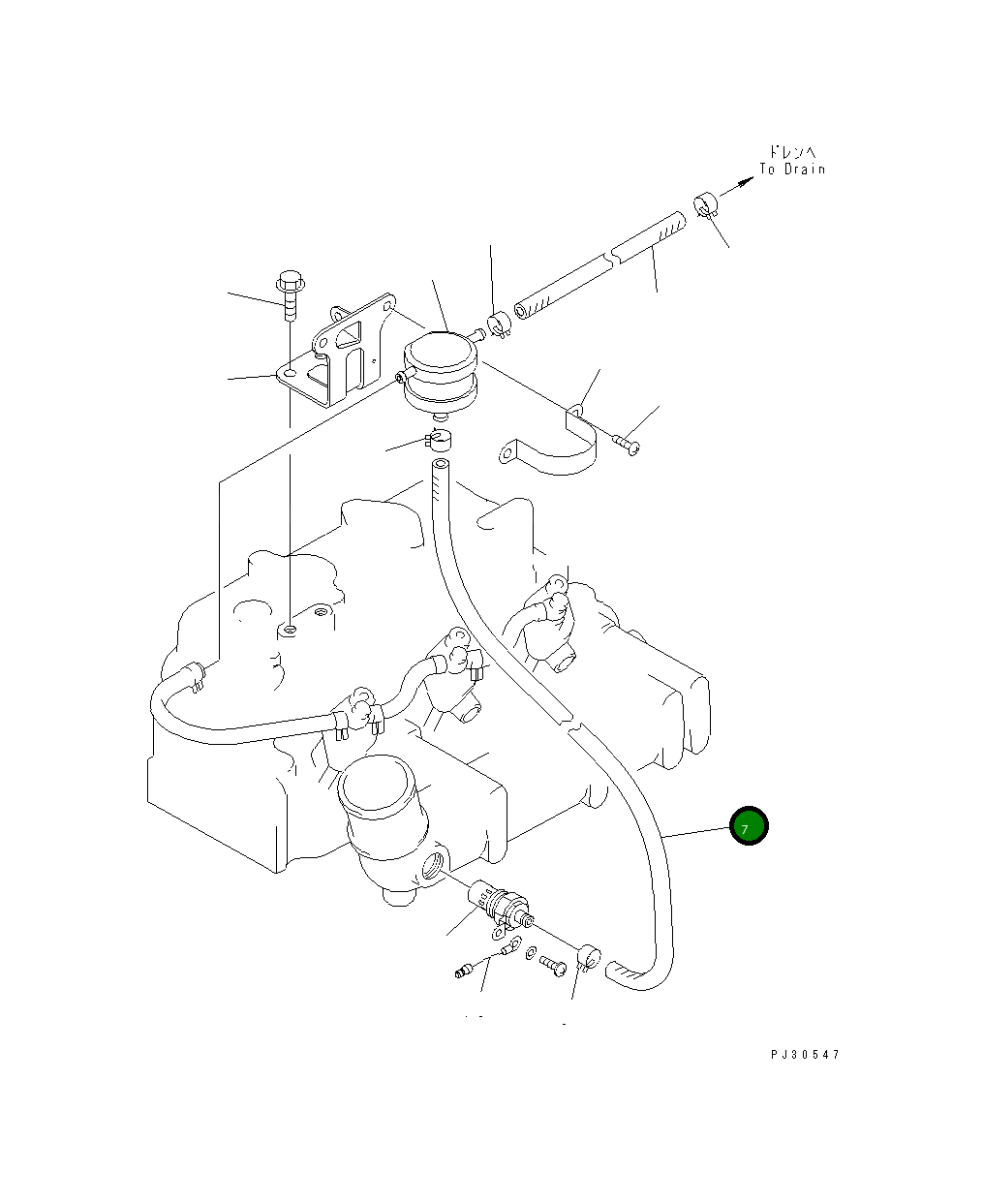 ドレンへ
To Drain

7

PJ30547