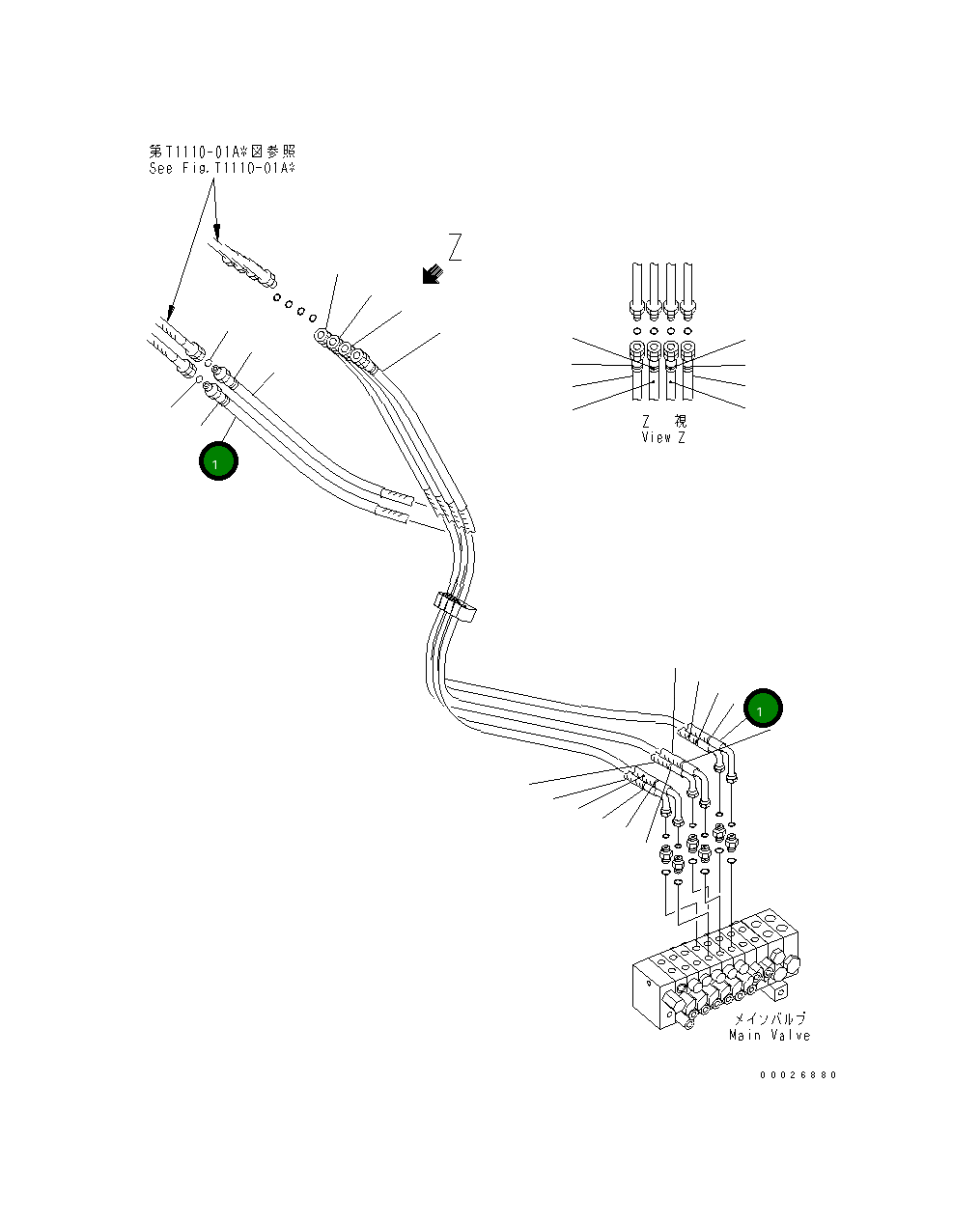 第T1110-01A※図参照
See Fig.T1110-01A※

Z

Z 視
View Z

1

1

メインバルブ
Main Valve

00026880