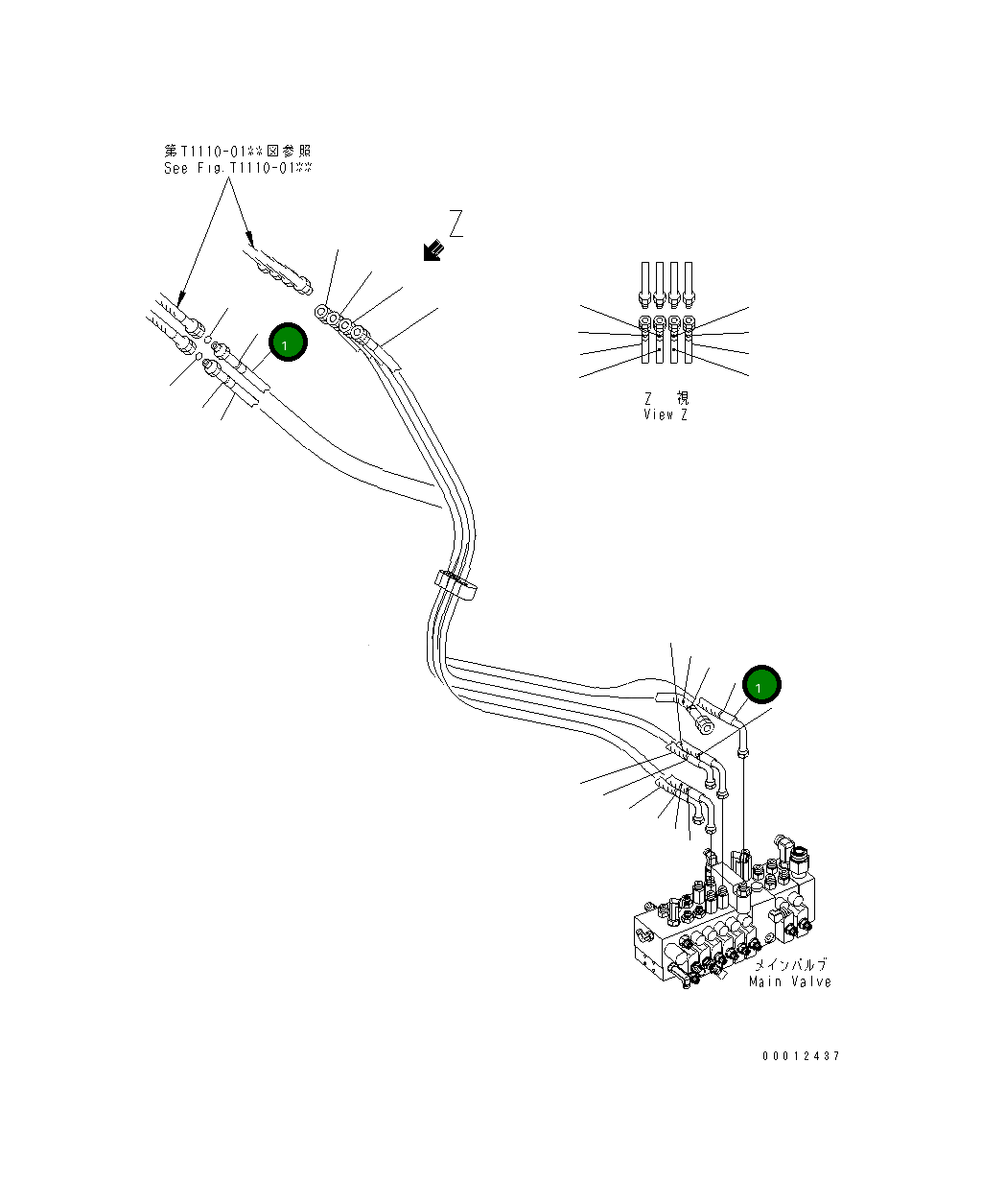 第T1110-01※※図参照
See Fig.T1110-01※※

Z

1

Z 視
View Z

1

メインバルブ
Main Valve

00012437