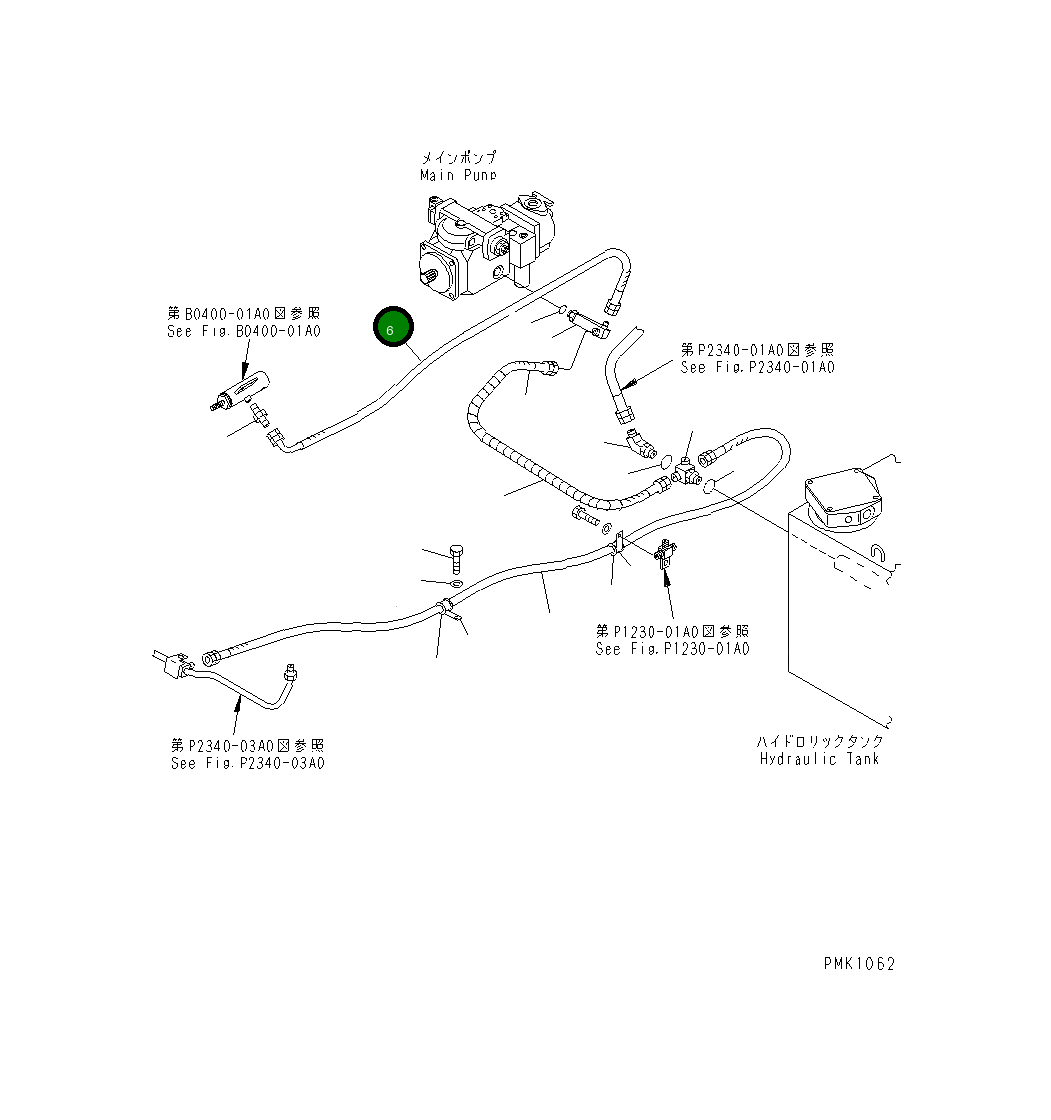 メインポンプ
Main Pump

第B0400-01A0図参照
See Fig.B0400-01A0

6

第P2340-01A0図参照
See Fig.P2340-01A0

第P1230-01A0図参照
See Fig.P1230-01A0

第P2340-03A0図参照
See Fig.P2340-03A0

ハイドロリックタンク
Hydraulic Tank

PMK1062