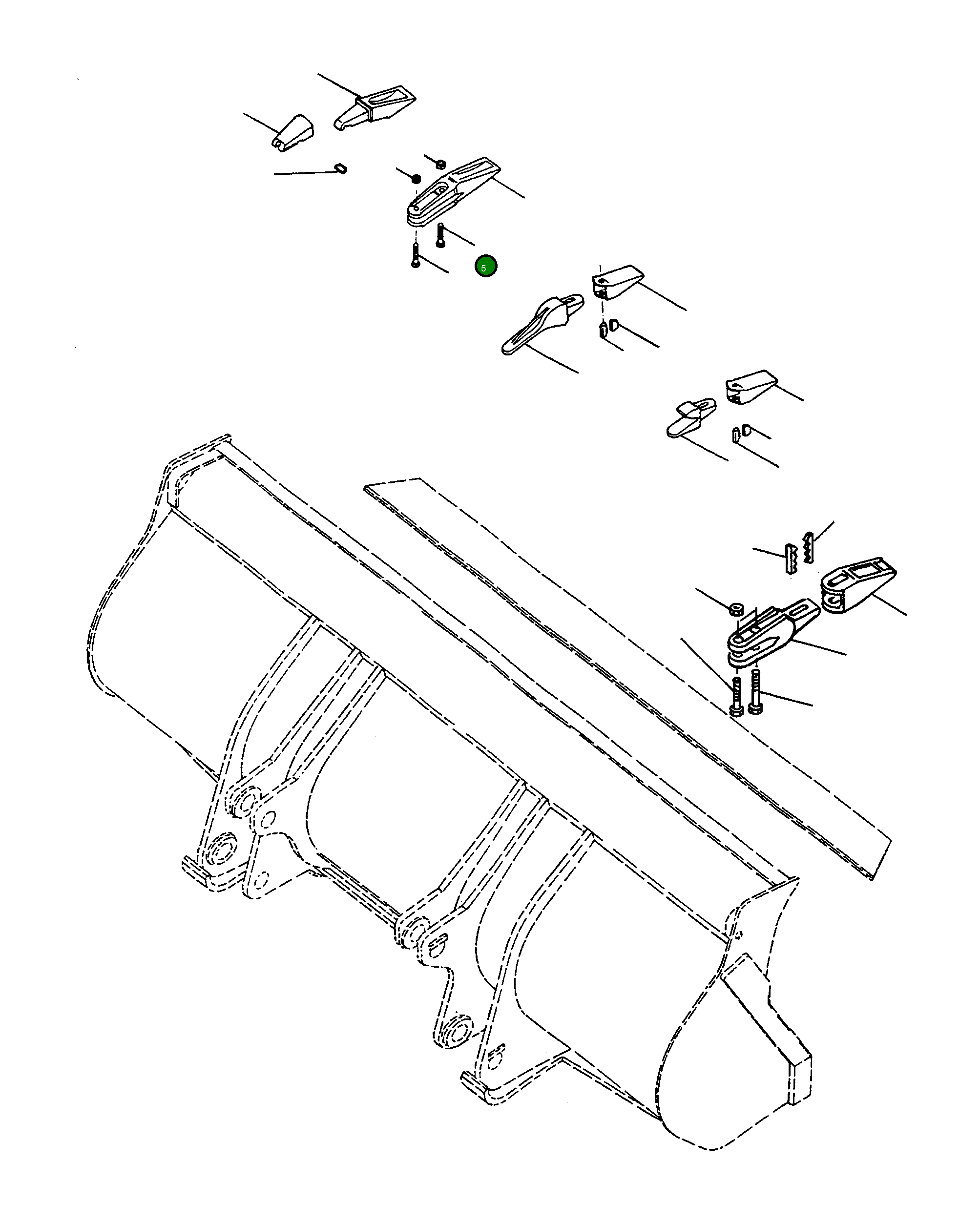 5