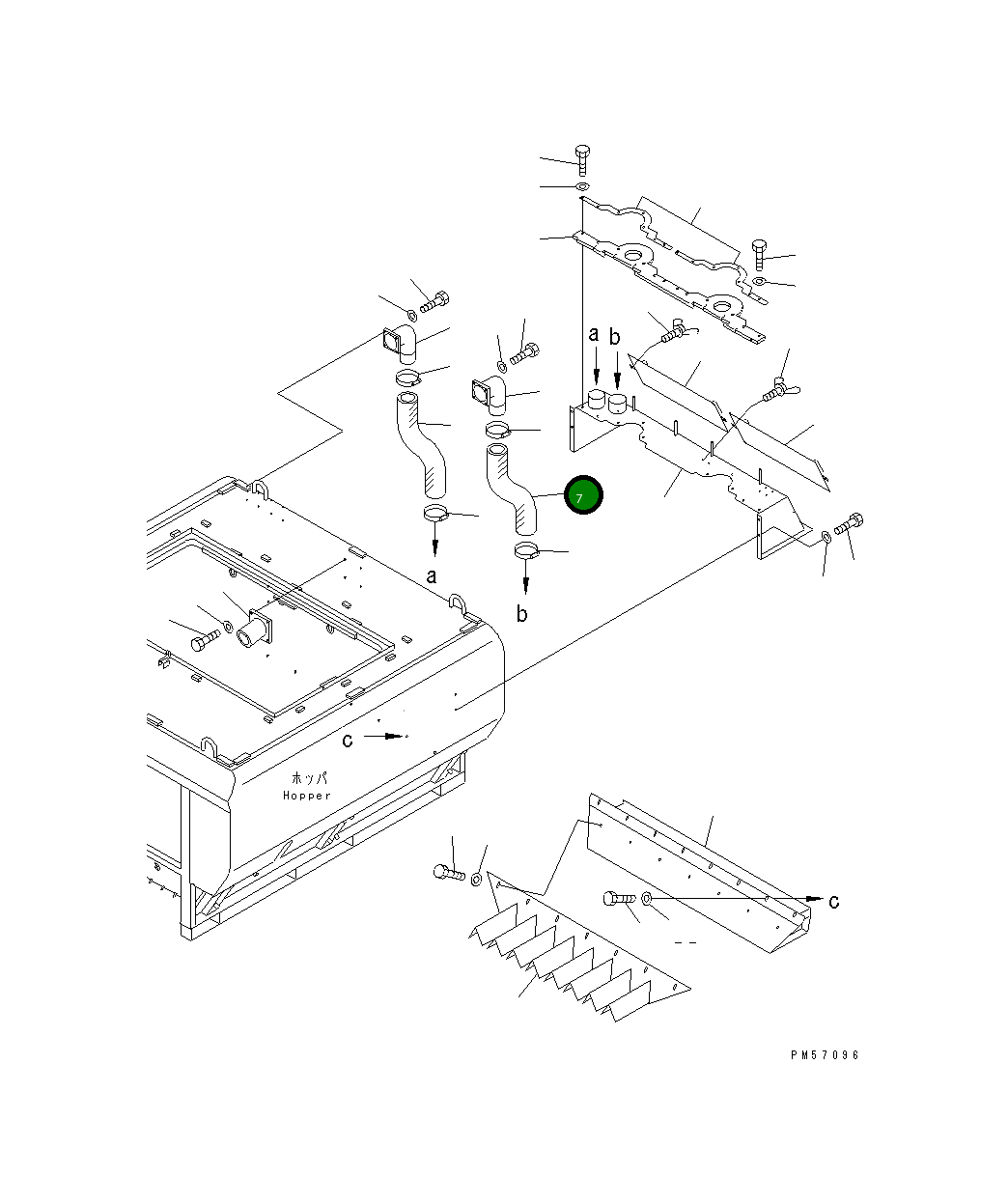 a
b
7
a
b
c
ホッパ
Hopper
c
PM57096