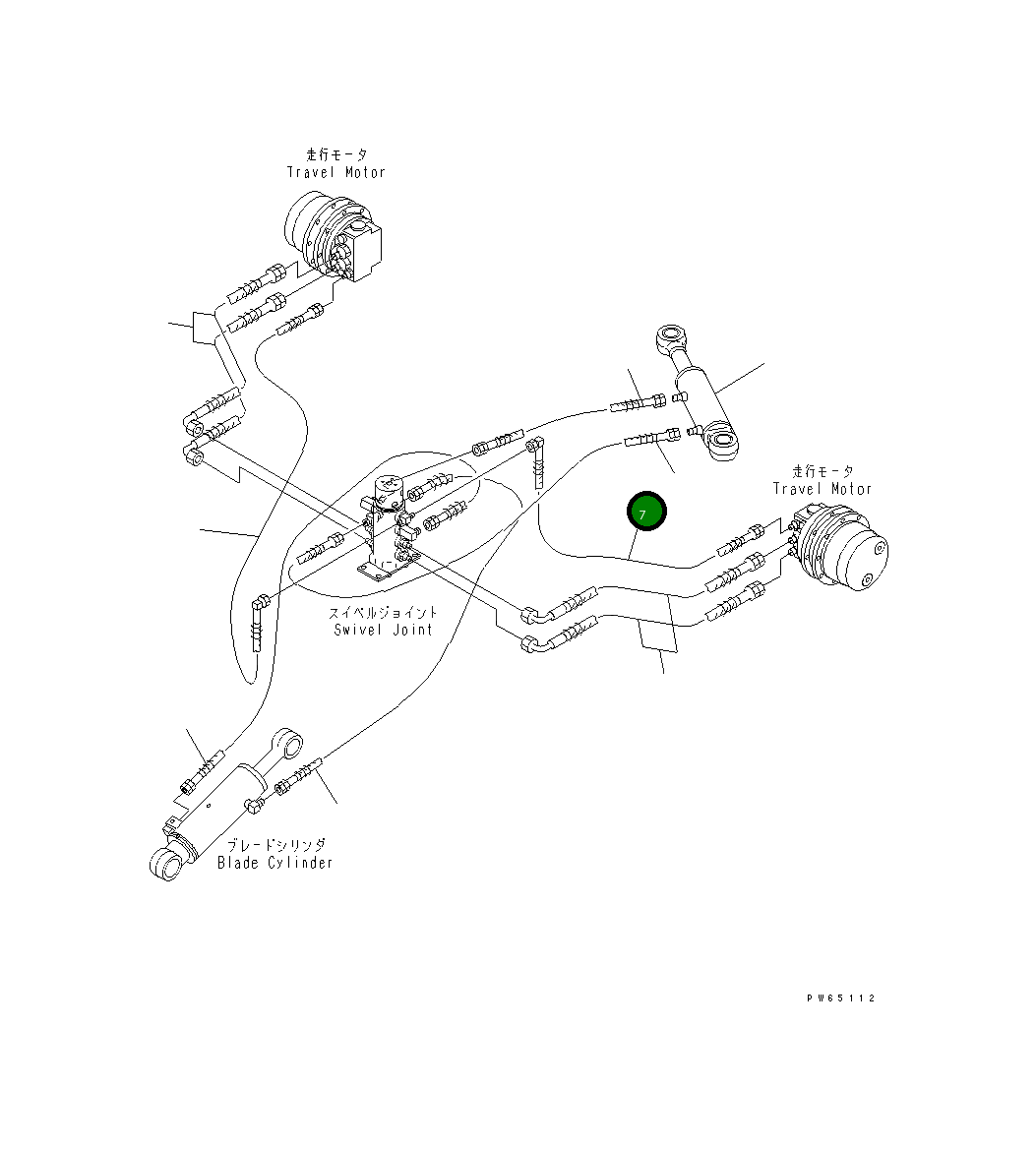 走行モータ
Travel Motor

走行モータ
Travel Motor

7

スイベルジョイント
Swivel Joint

ブレードシリンダ
Blade Cylinder

PW65112