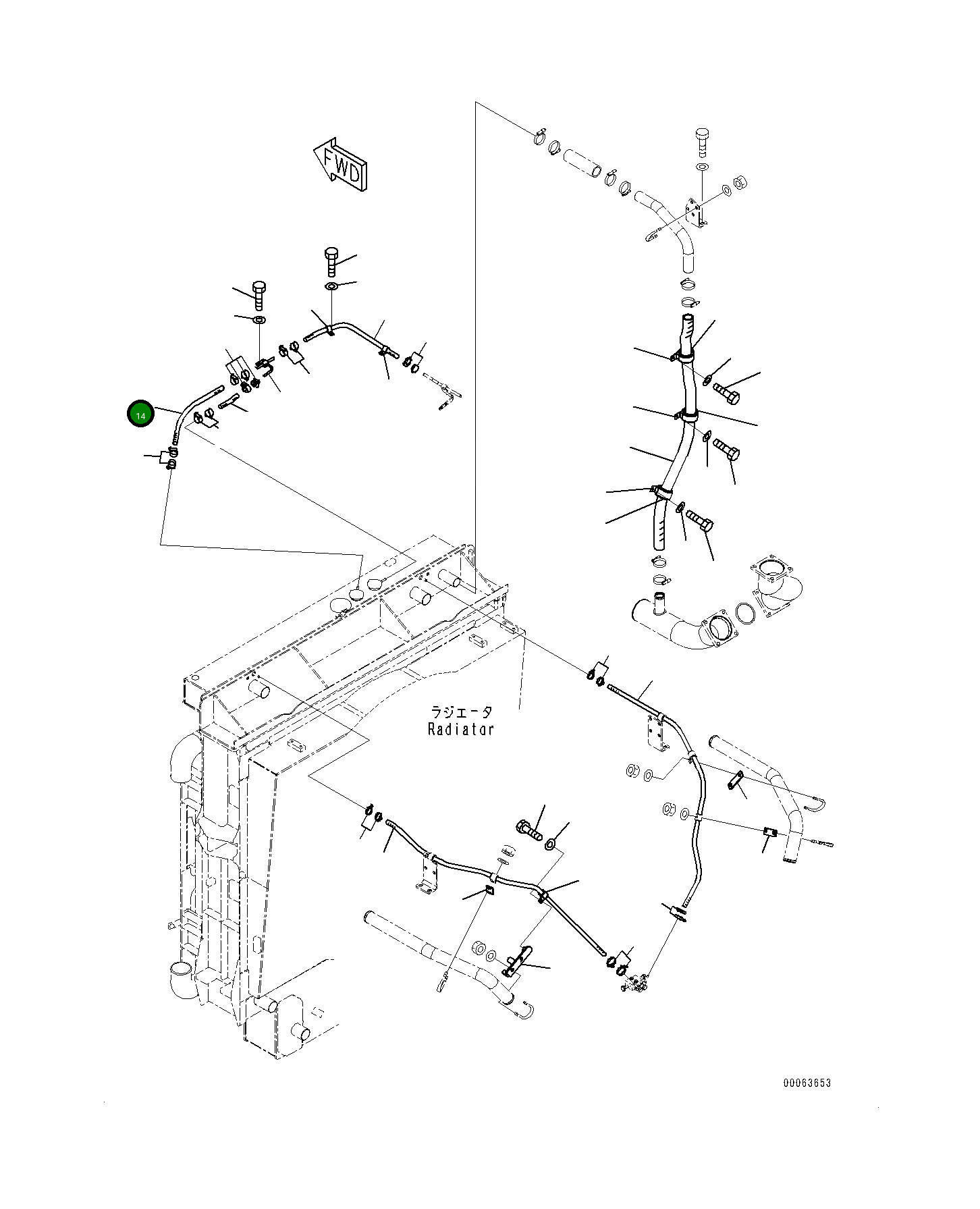 FWD

14

ラジエータ
Radiator

00063653