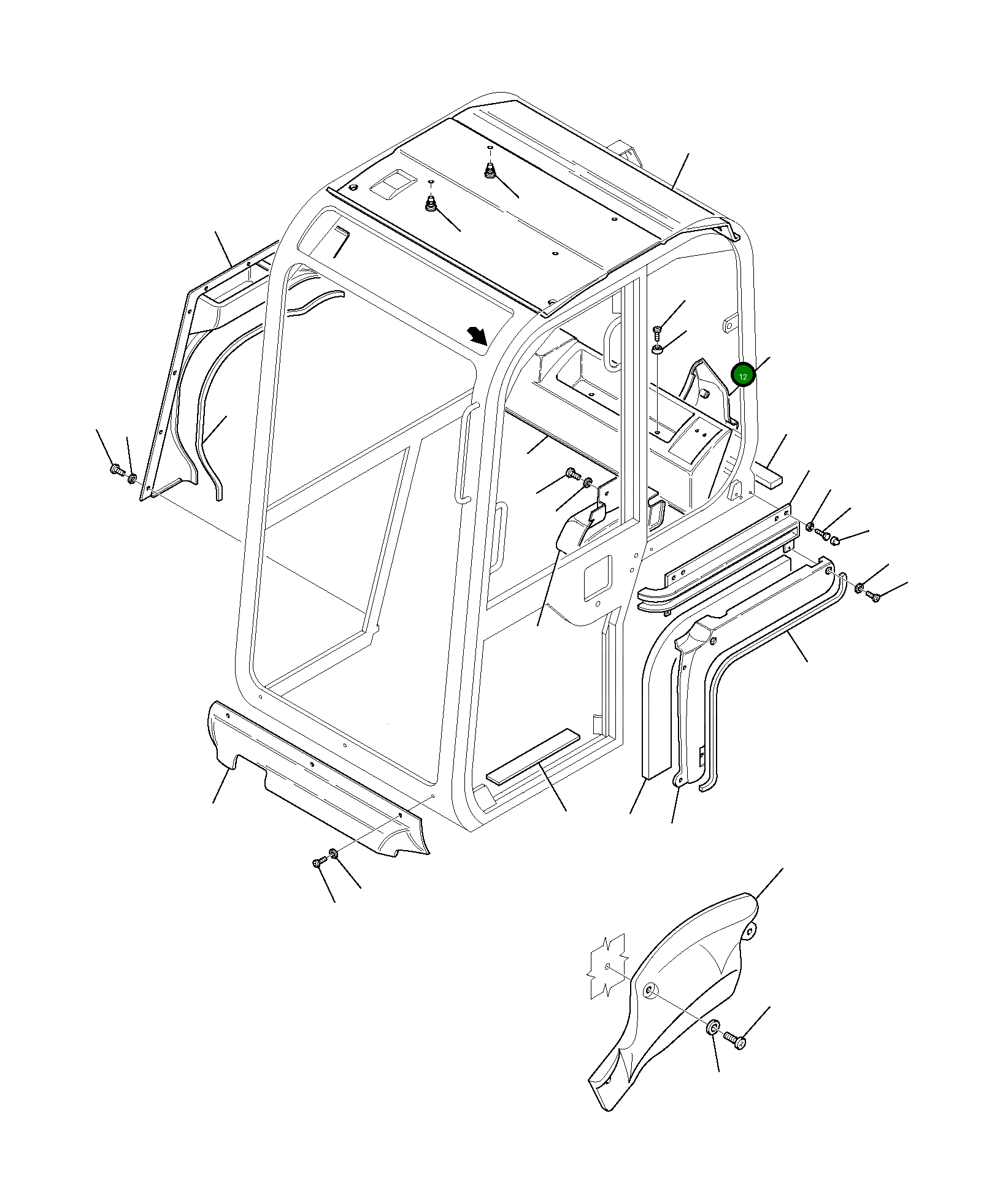 12