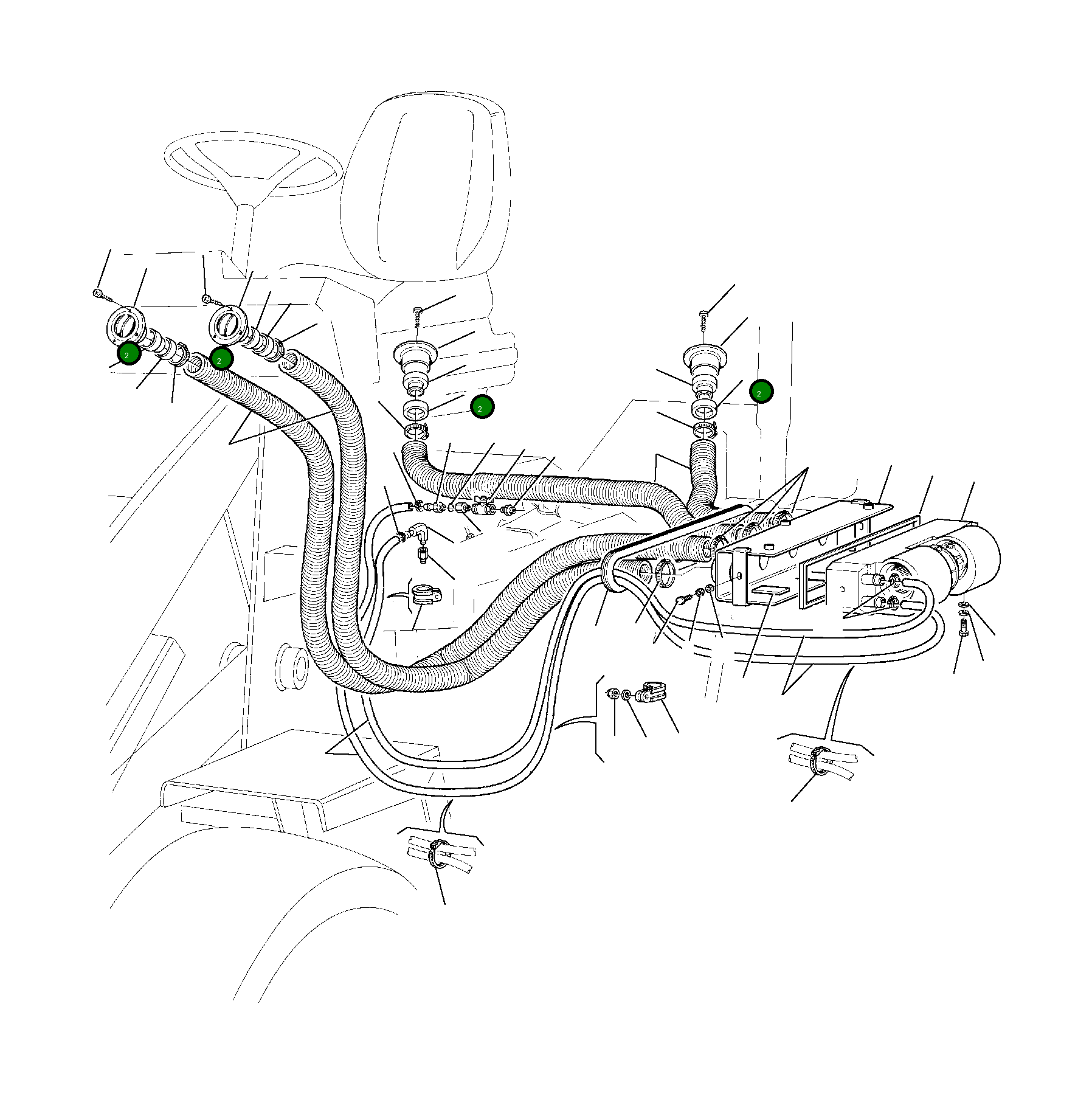 2
2
2
2