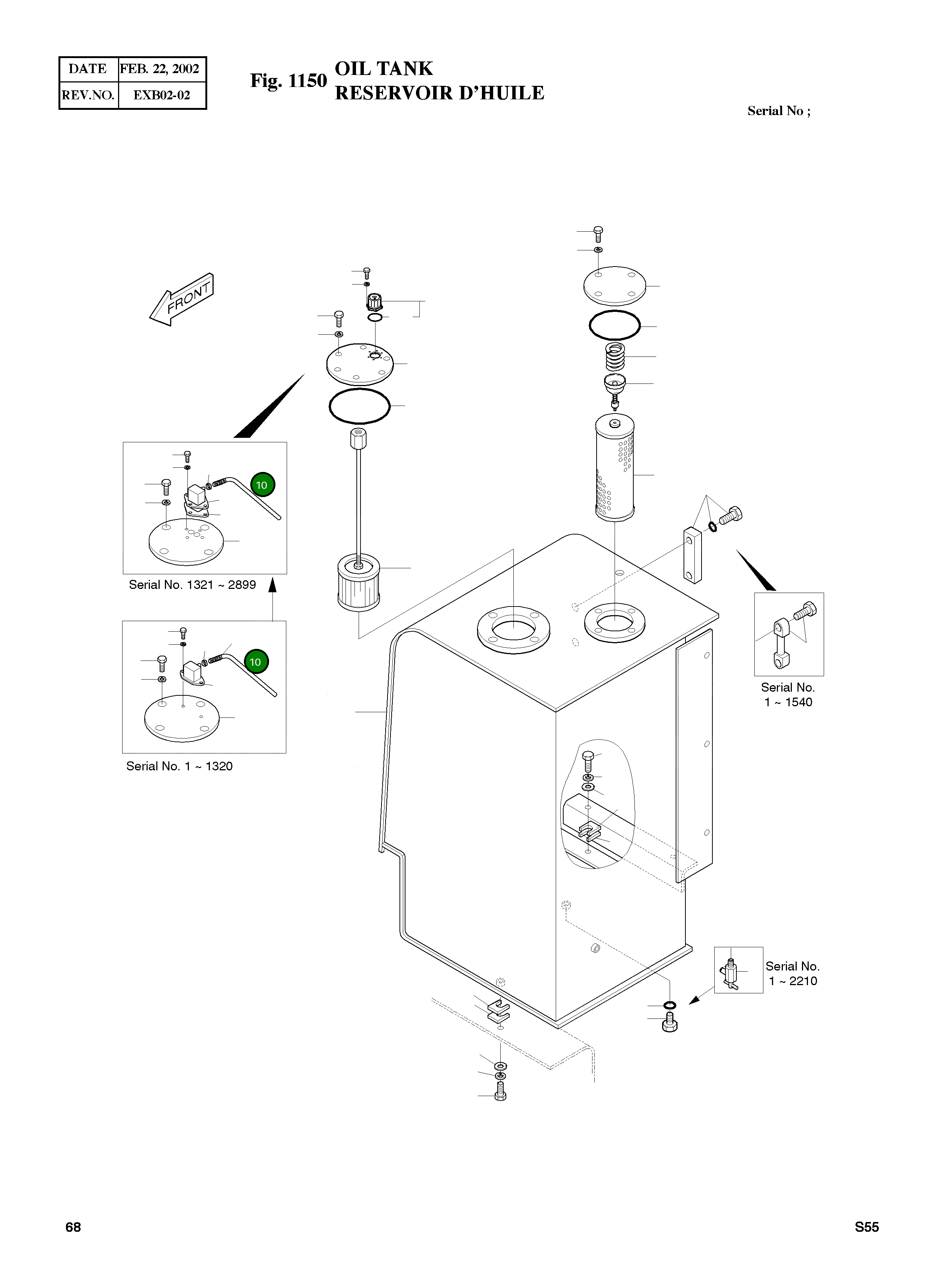 | DATE | FEB. 22, 2002 |
|---|---|
| REV.NO. | EXB02-02 |

Fig. 1150 OIL TANK
RESERVOIR D'HUILE

Serial No ;

FRONT

10

Serial No. 1321 ~ 2899

10

Serial No. 1 ~ 1320

Serial No.
1 ~ 1540

Serial No.
1 ~ 2210

68

S55