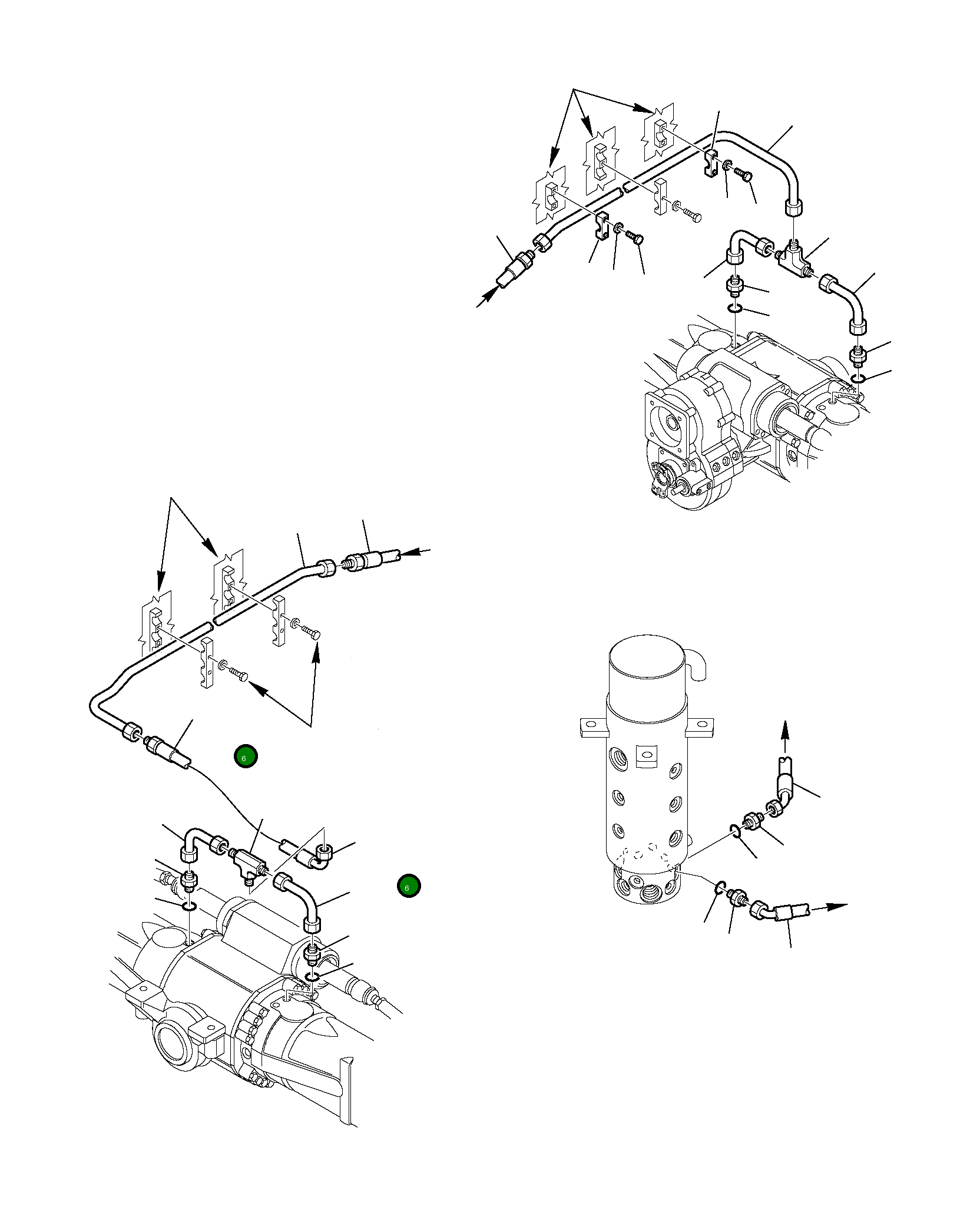 6

6