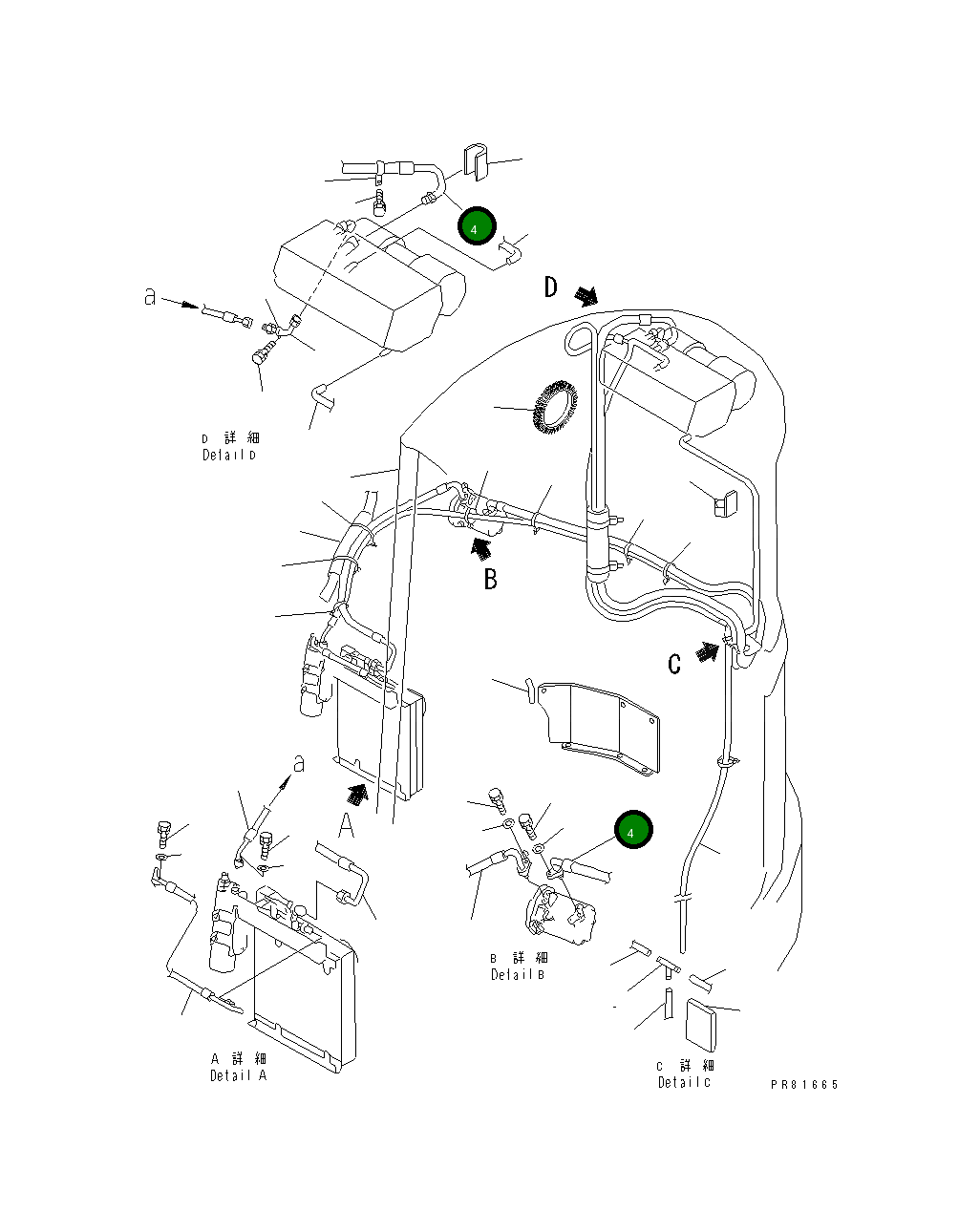 4

a

D

D 詳 細
Detail D

B

C

a

A

4

B 詳 細
Detail B

A 詳 細
Detail A

C 詳 細
Detail C

PR81665