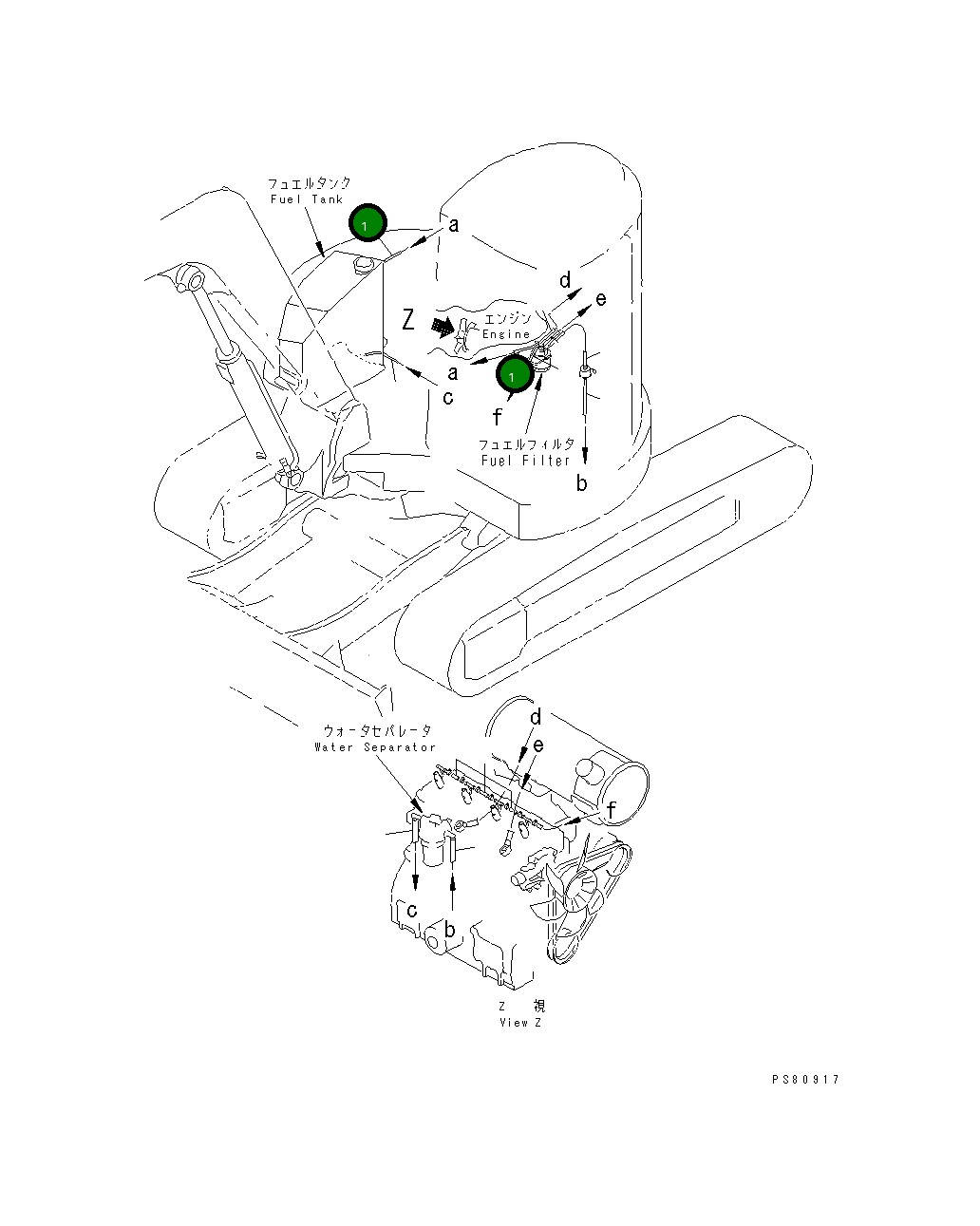 フュエルタンク
Fuel Tank

1

a

Z

エンジン
Engine

d

e

a

c

1

f

フュエルフィルタ
Fuel Filter

b

ウォータセパレータ
Water Separator

d

e

f

c

b

Z 視
View Z

PS80917