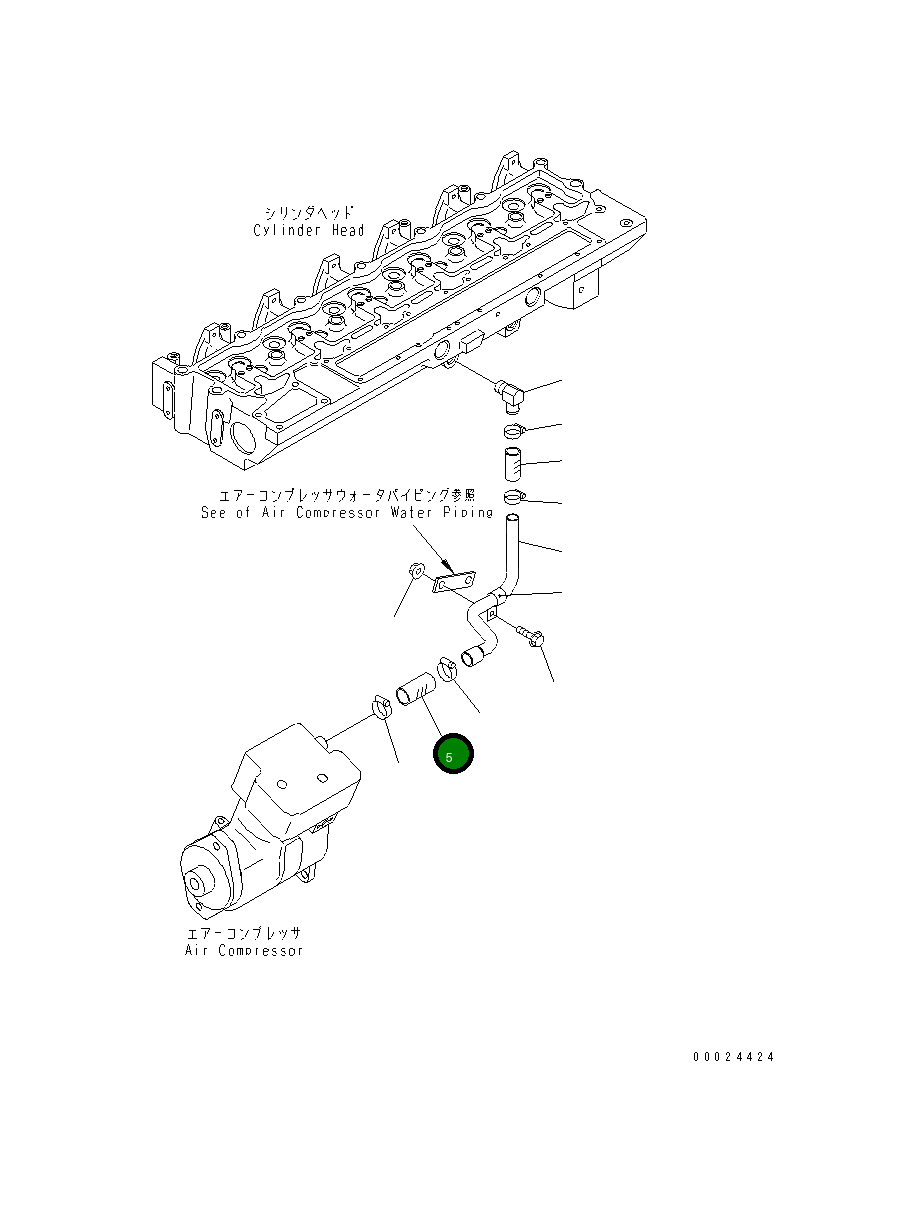 シリンダヘッド
Cylinder Head

エアーコンプレッサウォータパイピング参照
See of Air Compressor Water Piping

5

エアーコンプレッサ
Air Compressor

00024424