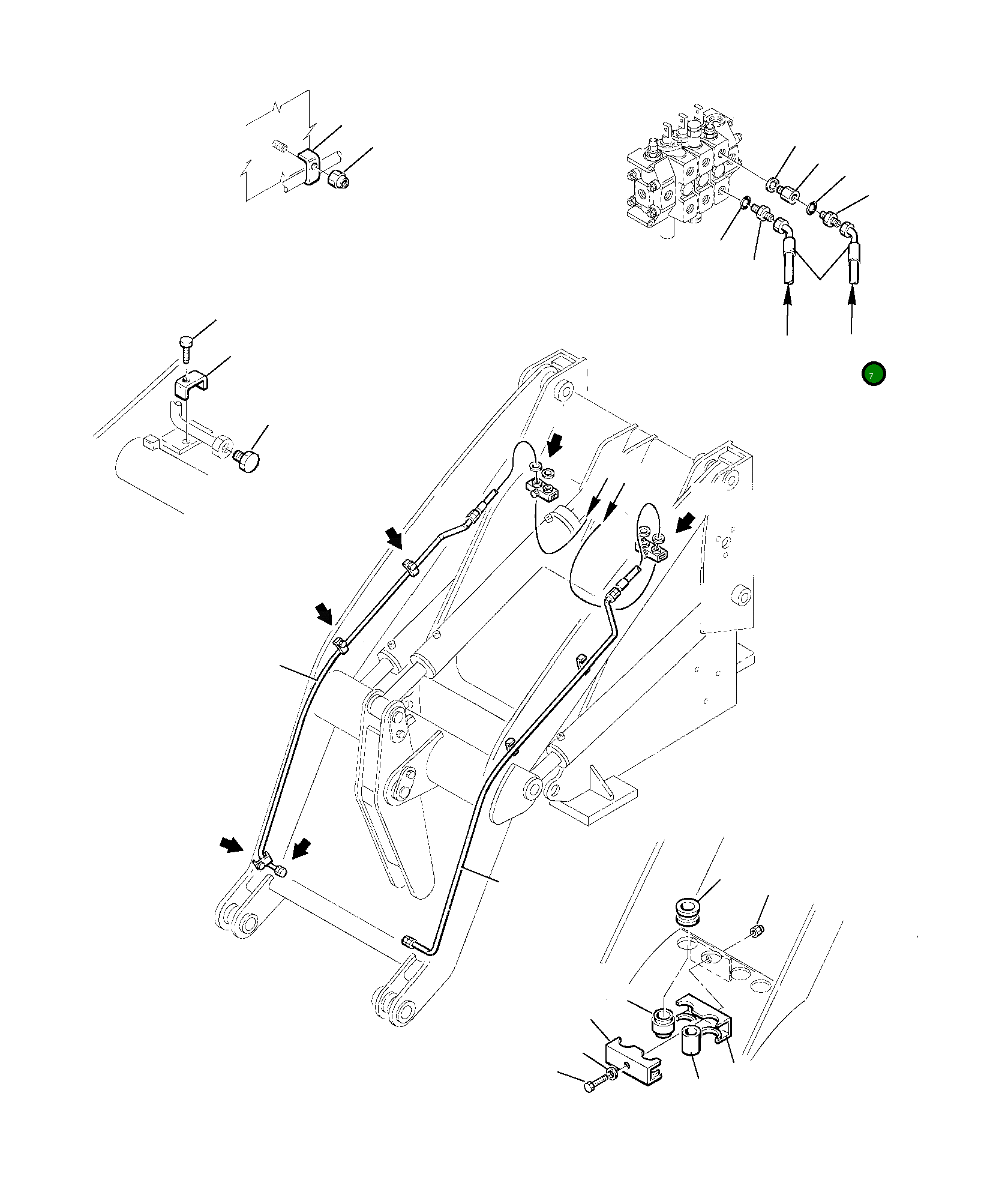 7