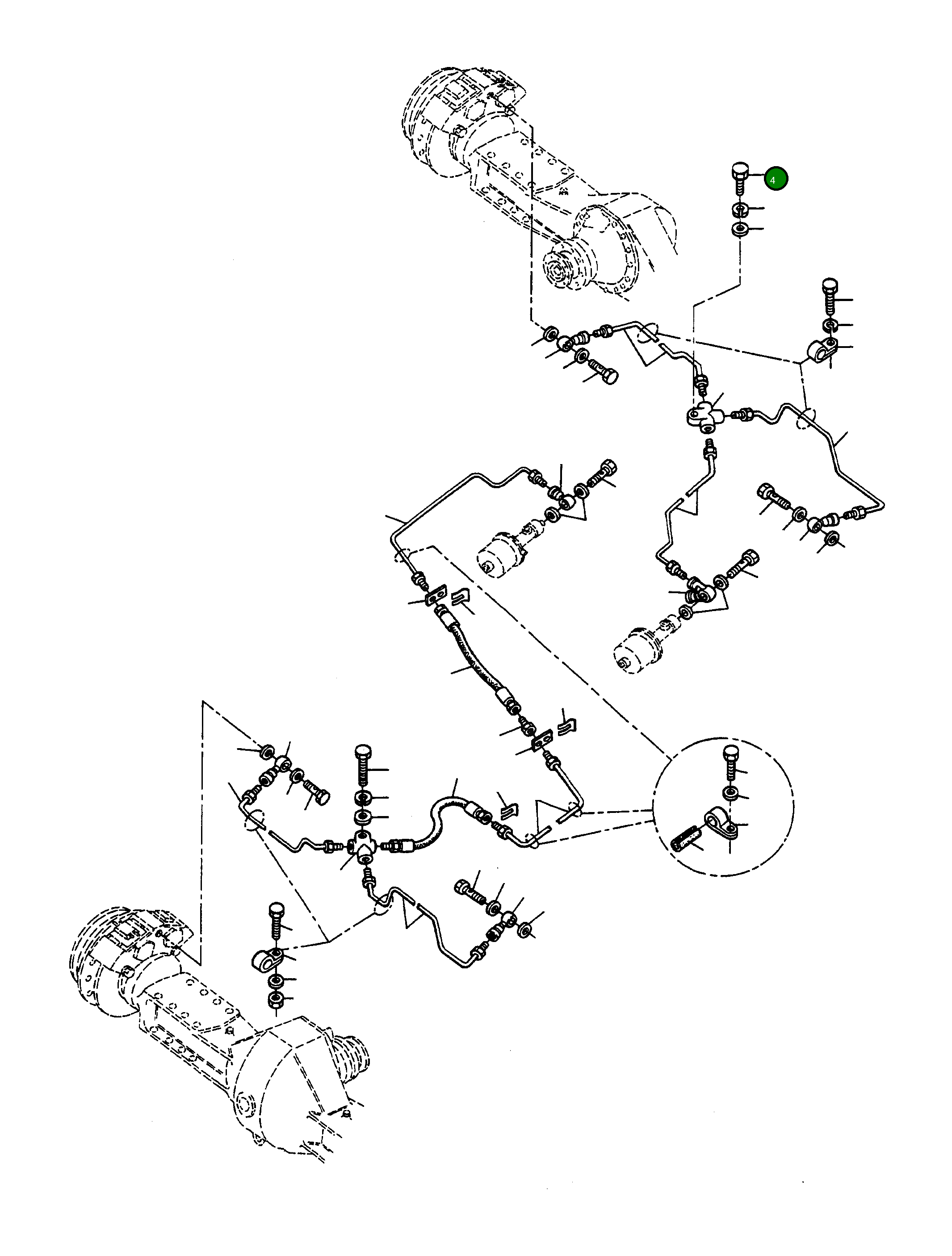 4