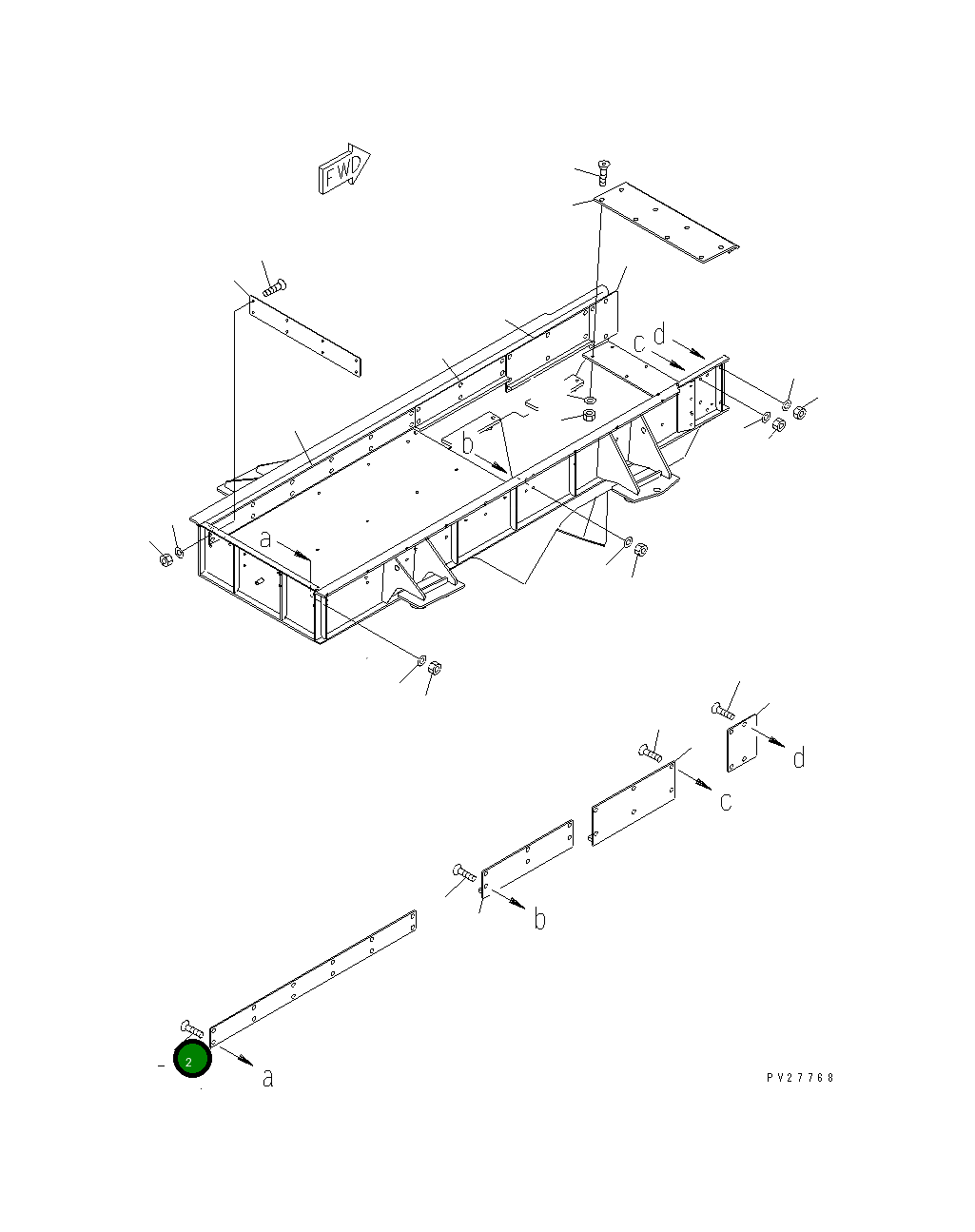 FWD

c d

b

a

d

c

b

2

a

PV27768