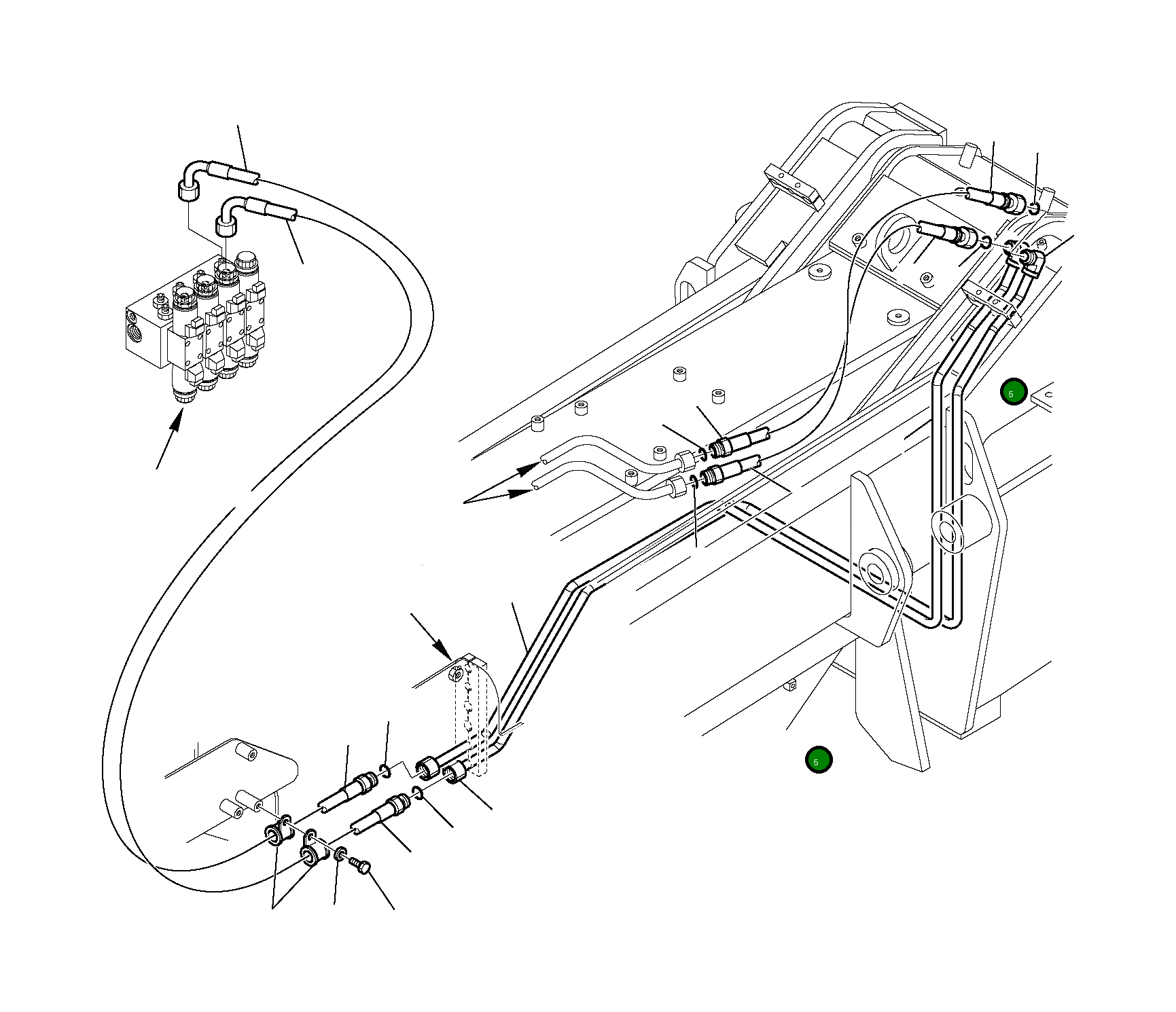 5

5