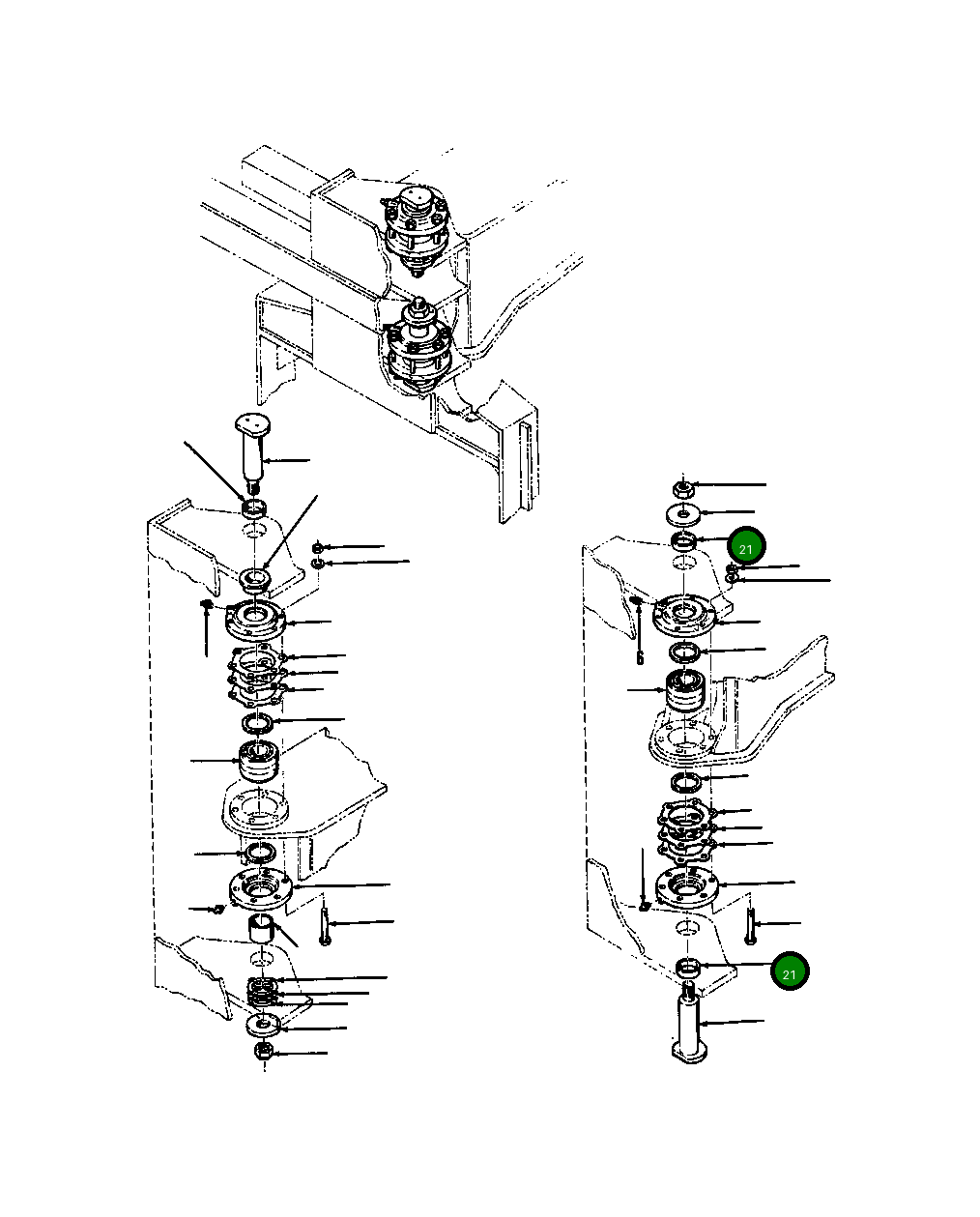 21

21