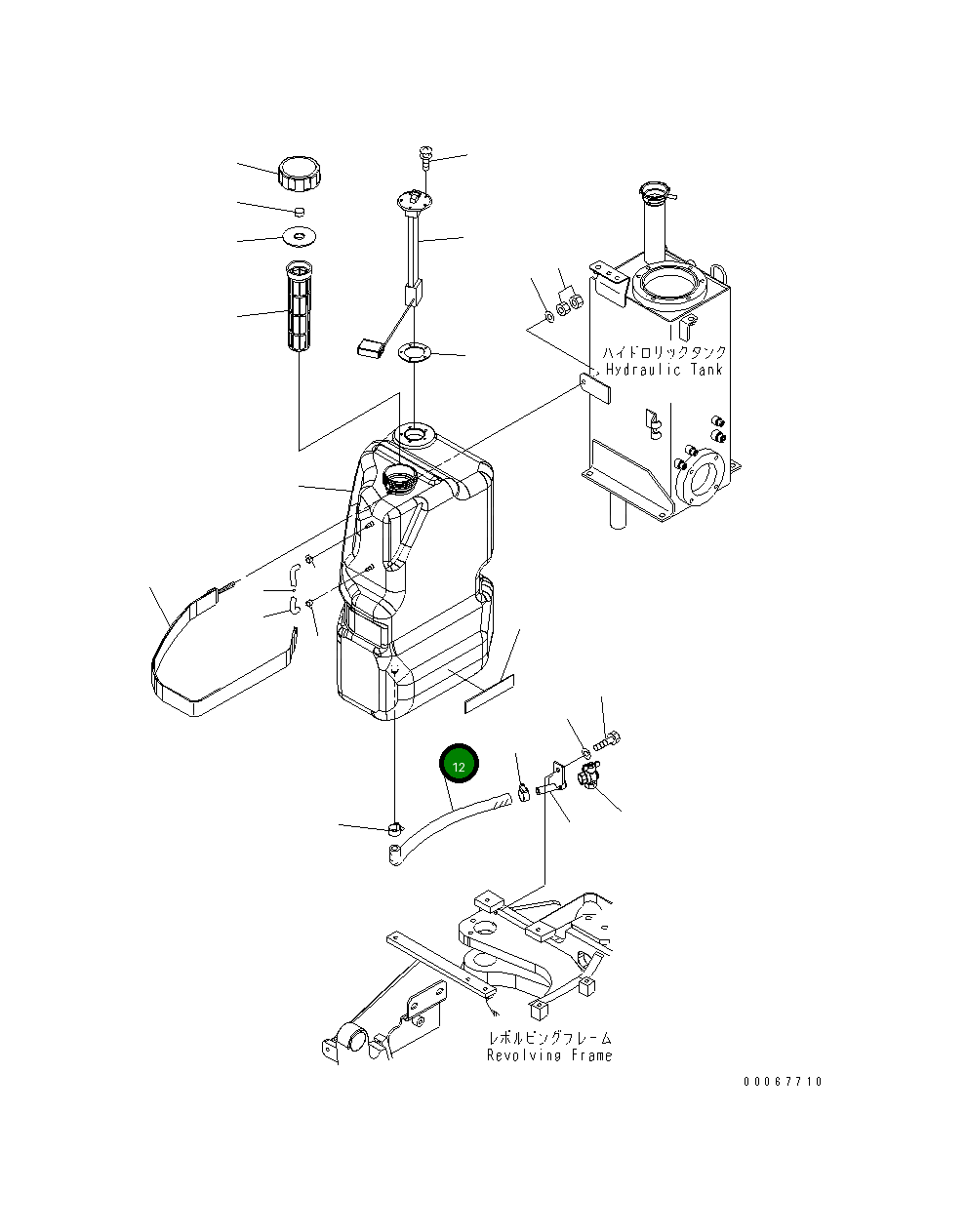 ハイドロリックタンク
Hydraulic Tank

12

レボルビングフレーム
Revolving Frame

00067710