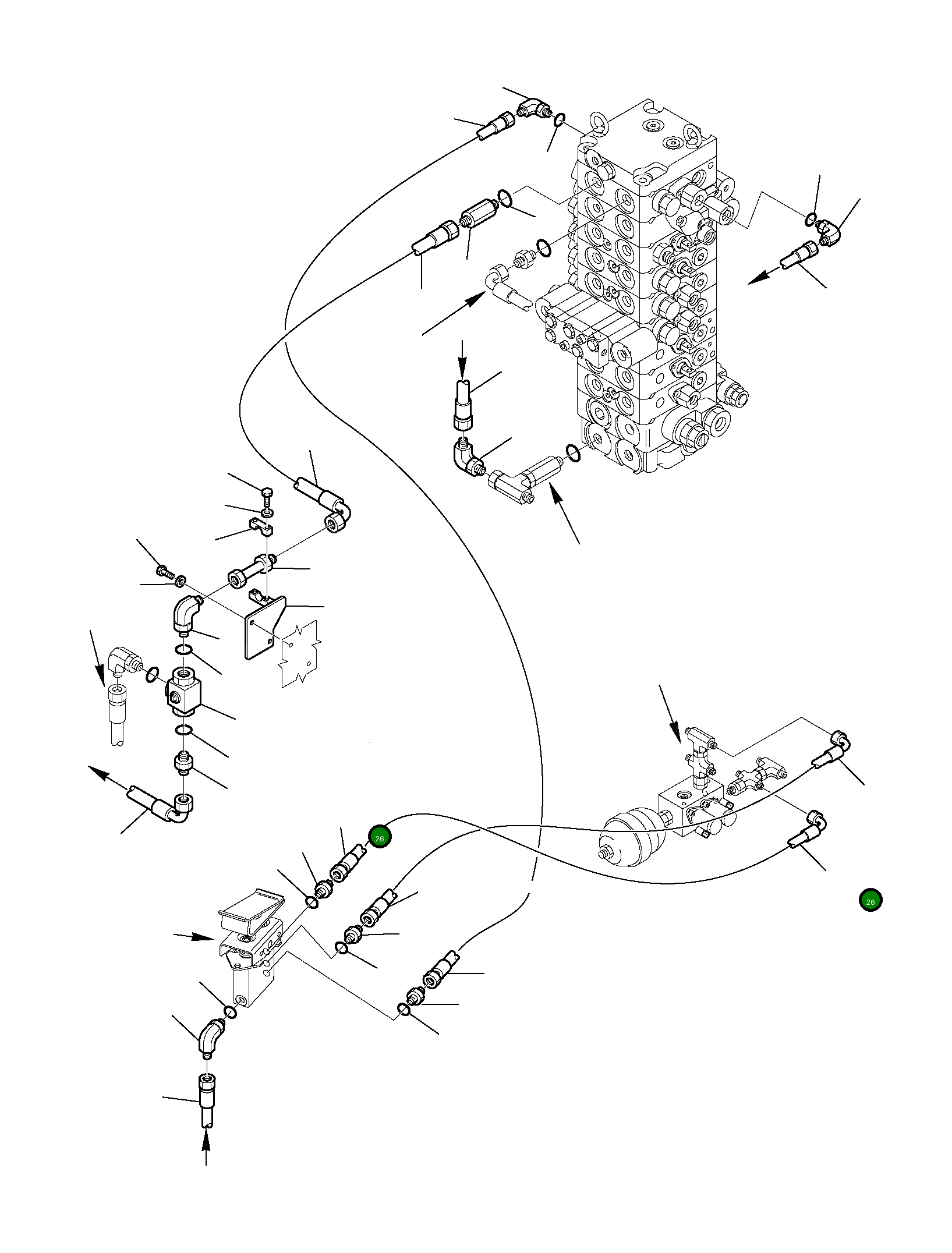 26

26