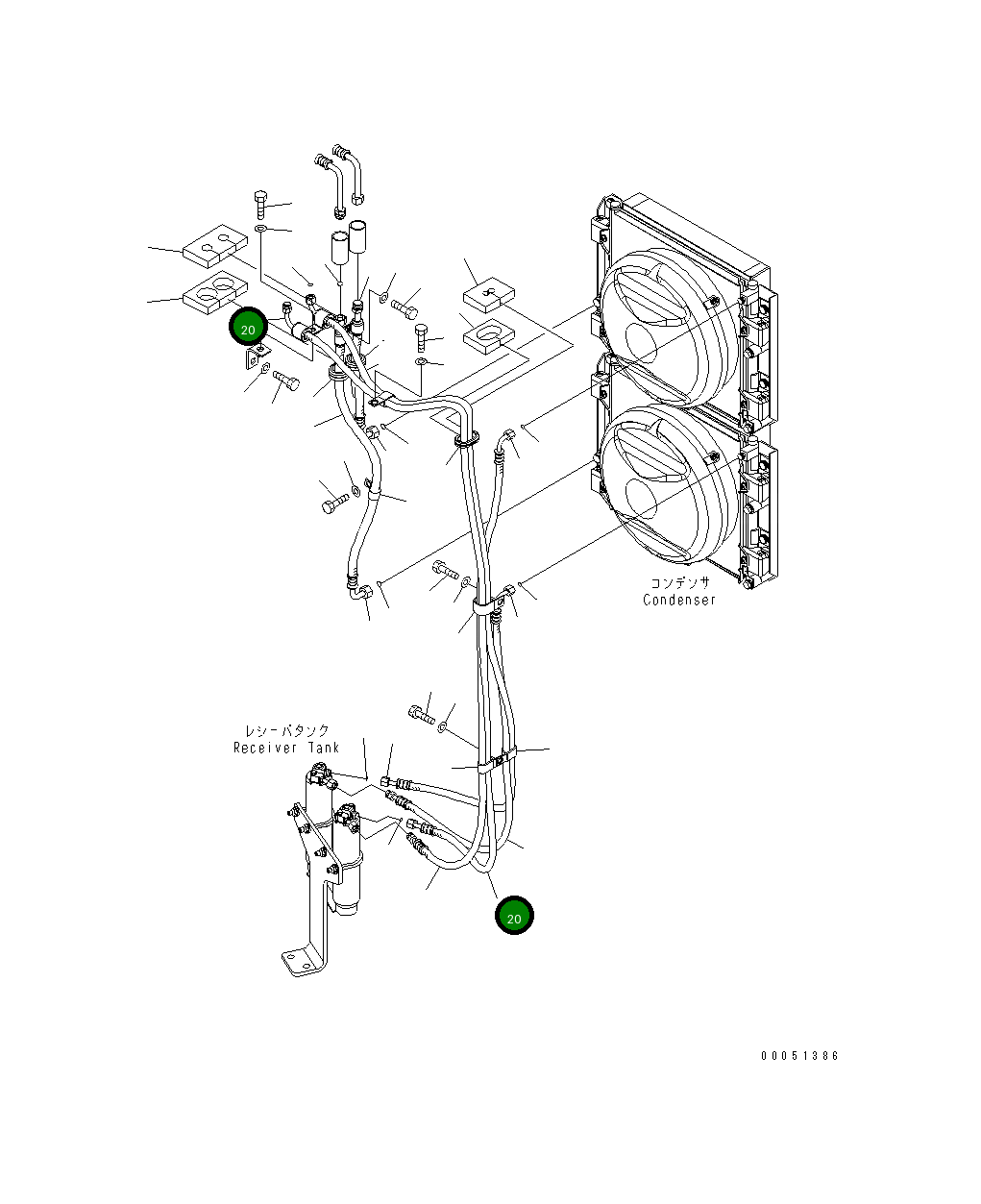 20

コンデンサ
Condenser

レシーバタンク
Receiver Tank

20

00051386