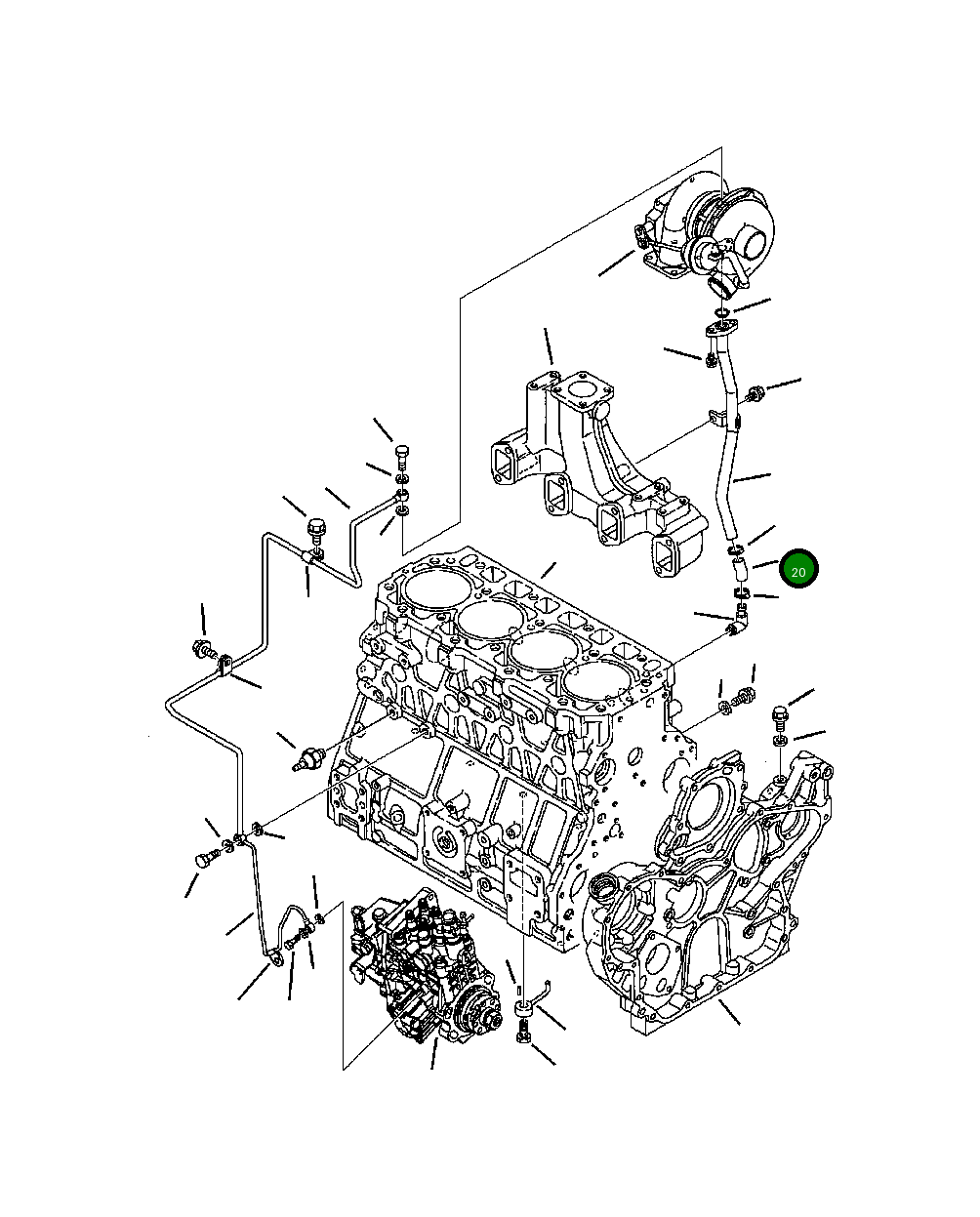 20