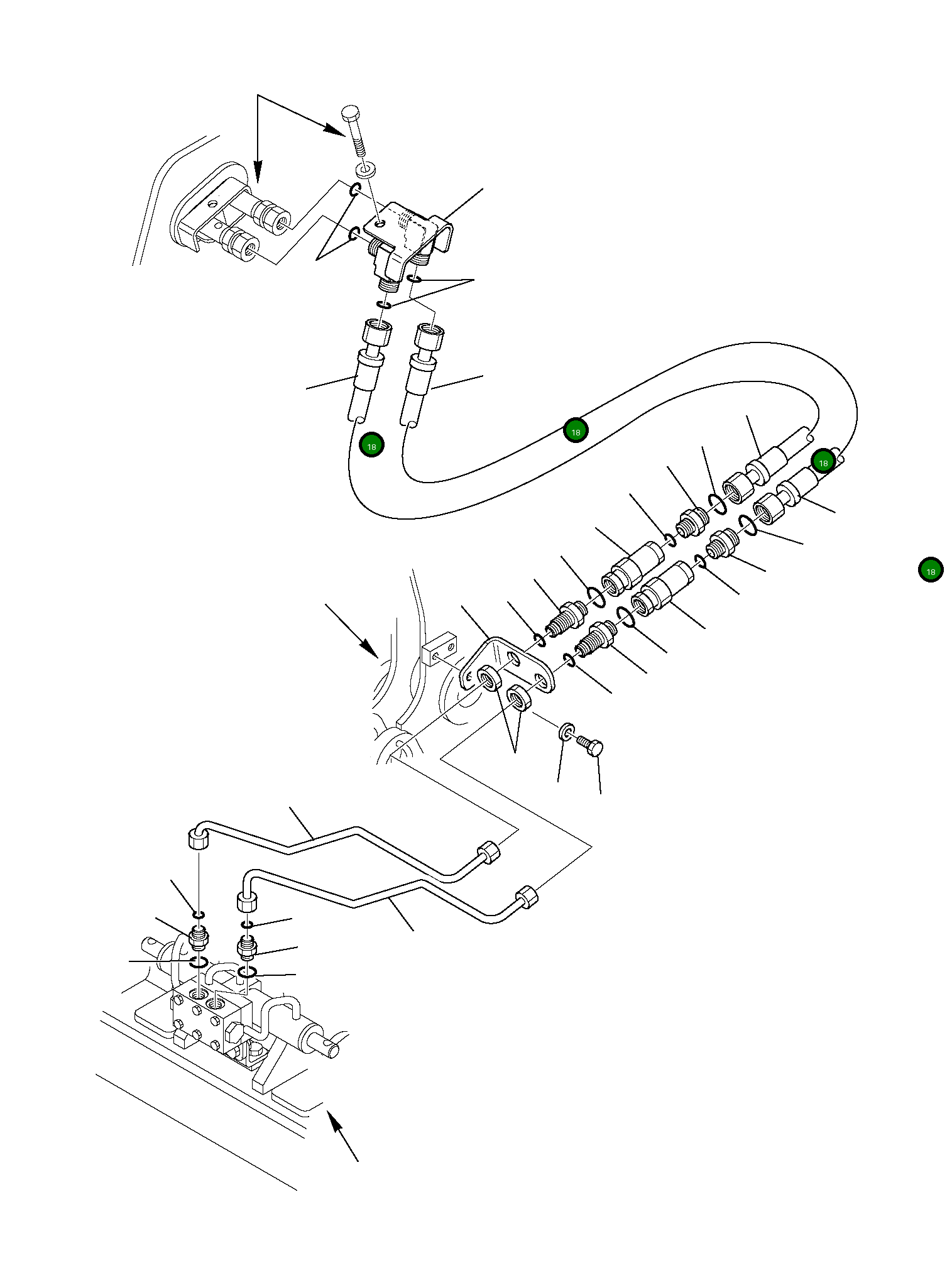 18

18

18

18