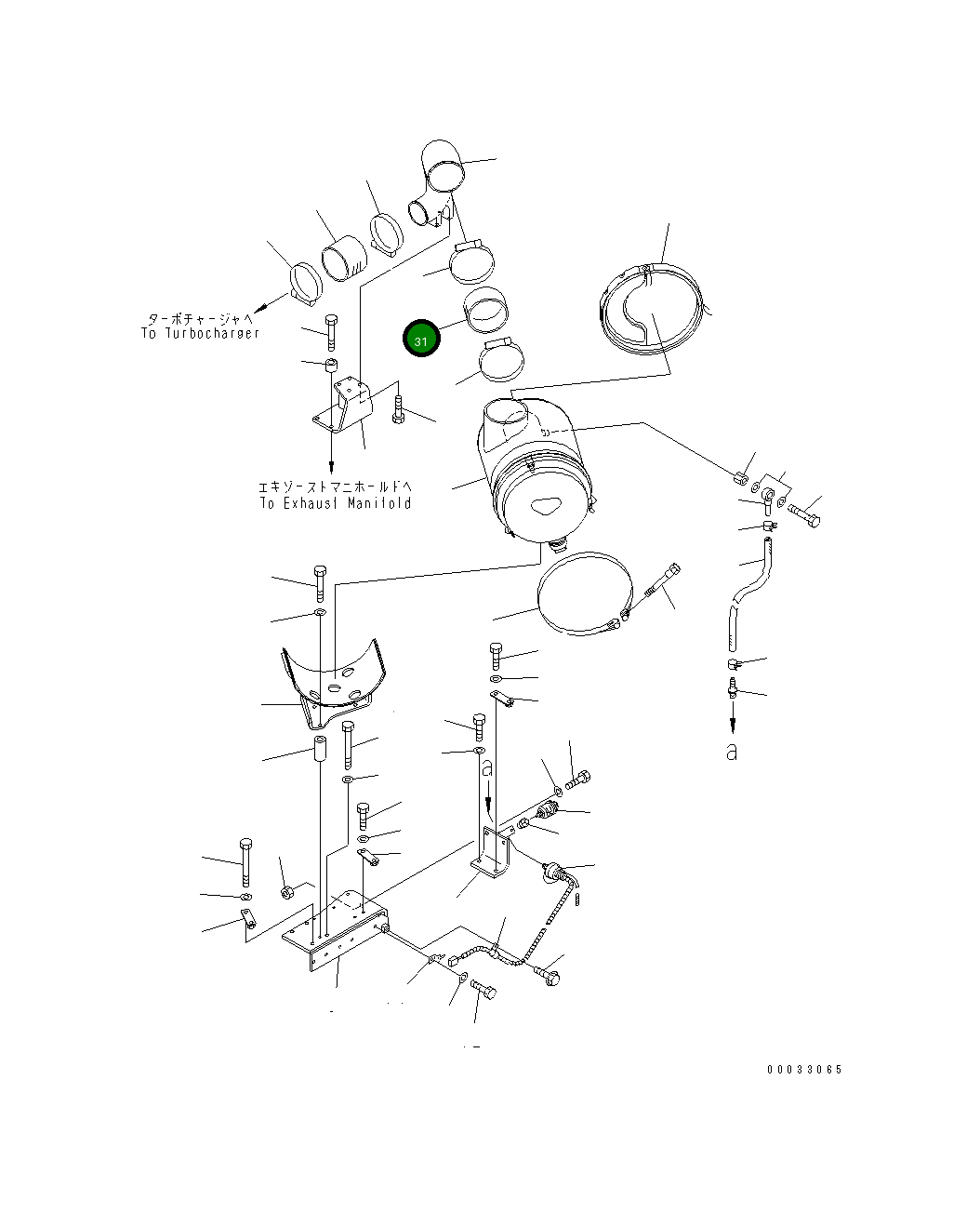 ターボチャージャへ
To Turbocharger

31

エキゾーストマニホールドへ
To Exhaust Manifold

a

a

00033065