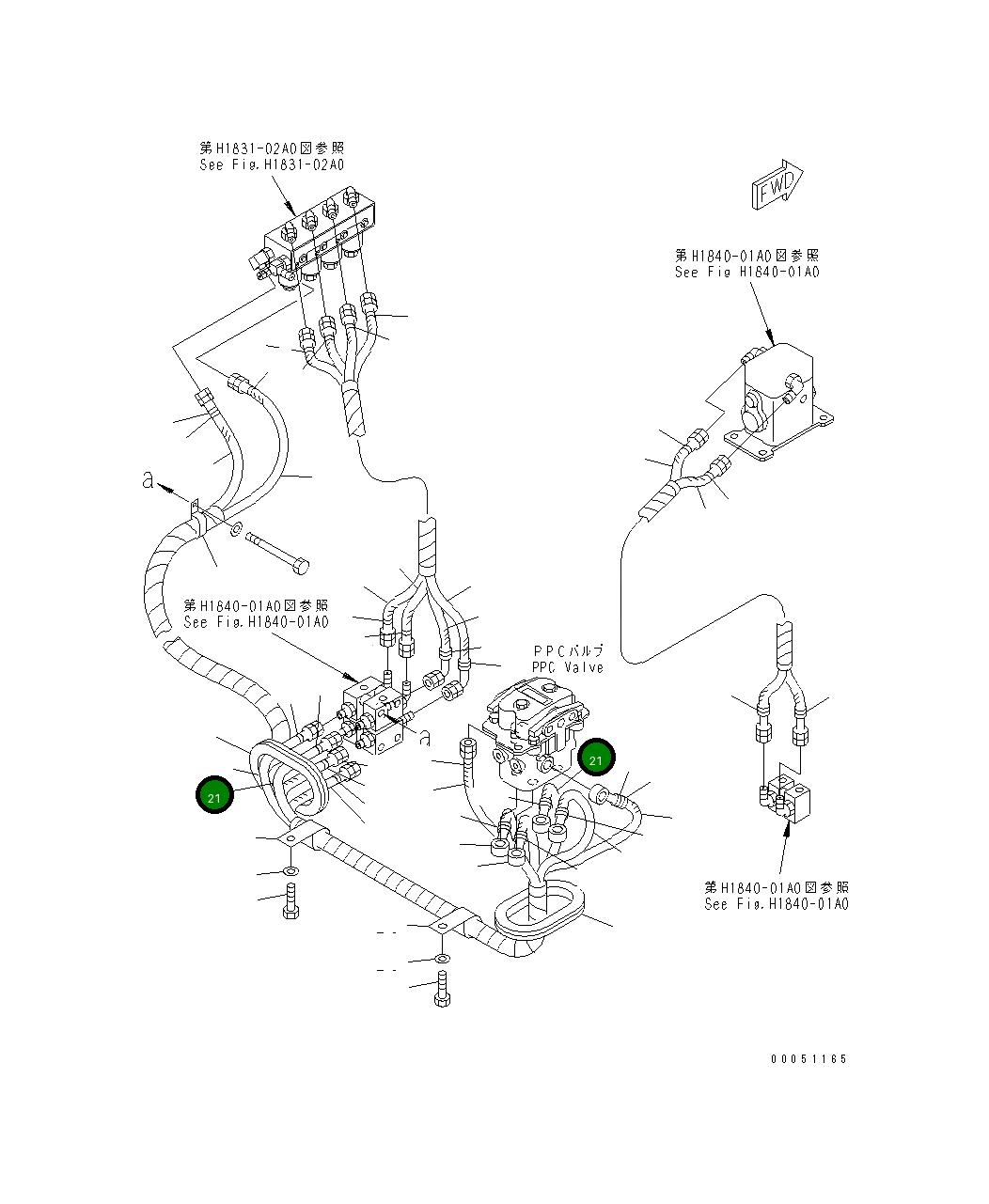 第H1831-02A0図参照
See Fig.H1831-02A0

FWD

第H1840-01A0図参照
See Fig H1840-01A0

a

第H1840-01A0図参照
See Fig.H1840-01A0

PPCバルブ
PPC Valve

a

21

21

第H1840-01A0図参照
See Fig.H1840-01A0

00051165