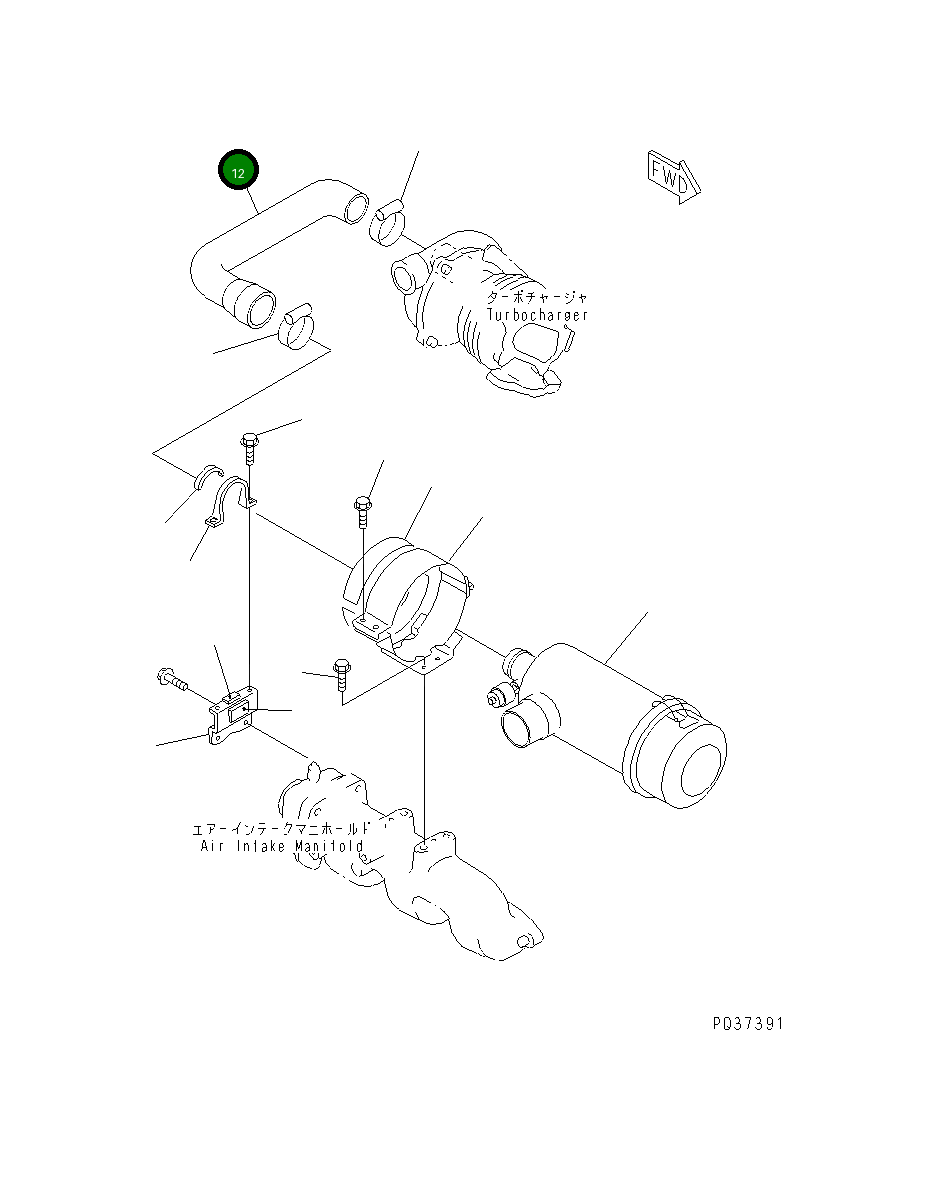 12

FWD

ターボチャージャ
Turbocharger

エアーインテークマニホールド
Air Intake Manifold

PQ37391