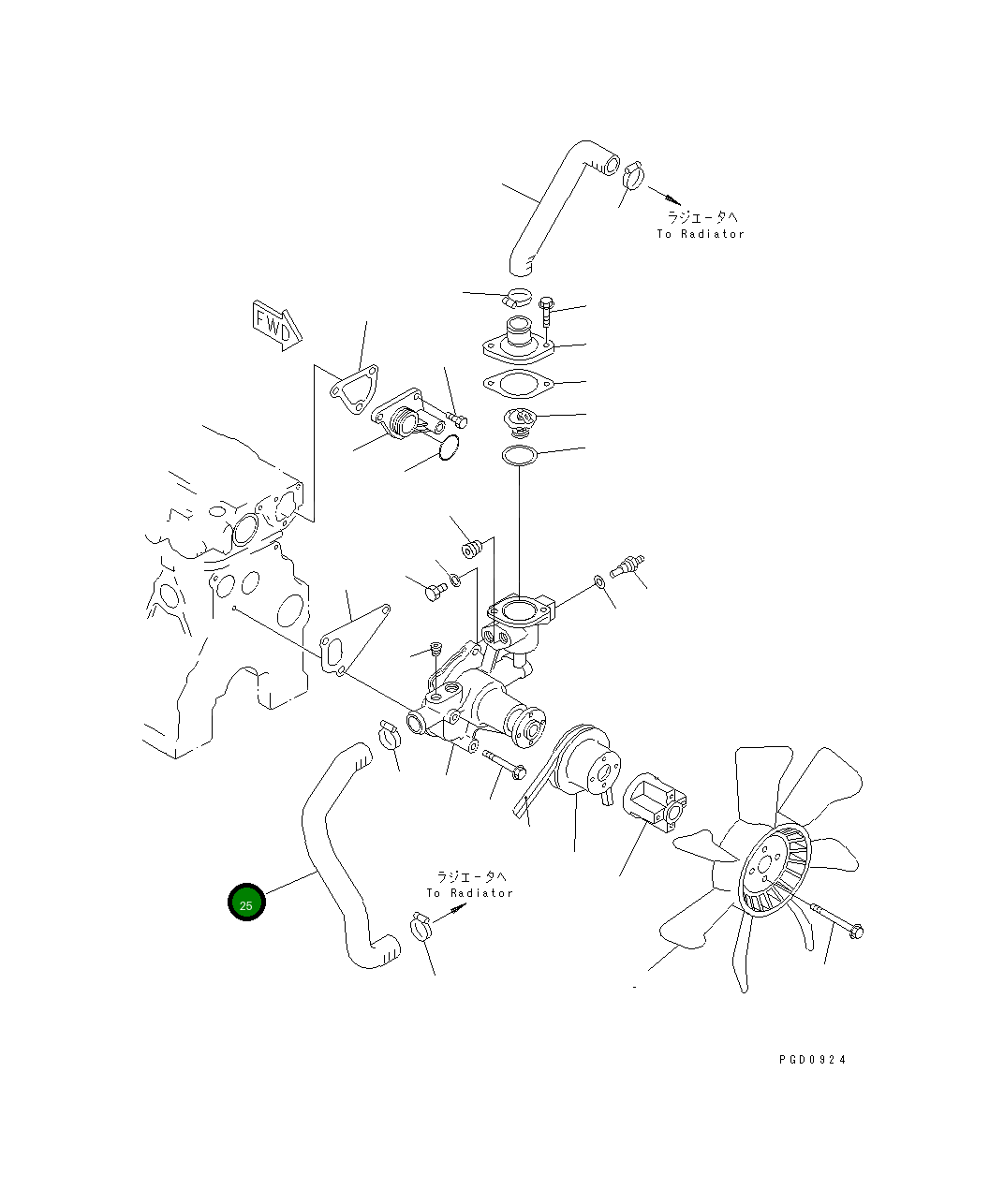 ラジエータへ
To Radiator

FWD

ラジエータへ
To Radiator

25

PGD0924