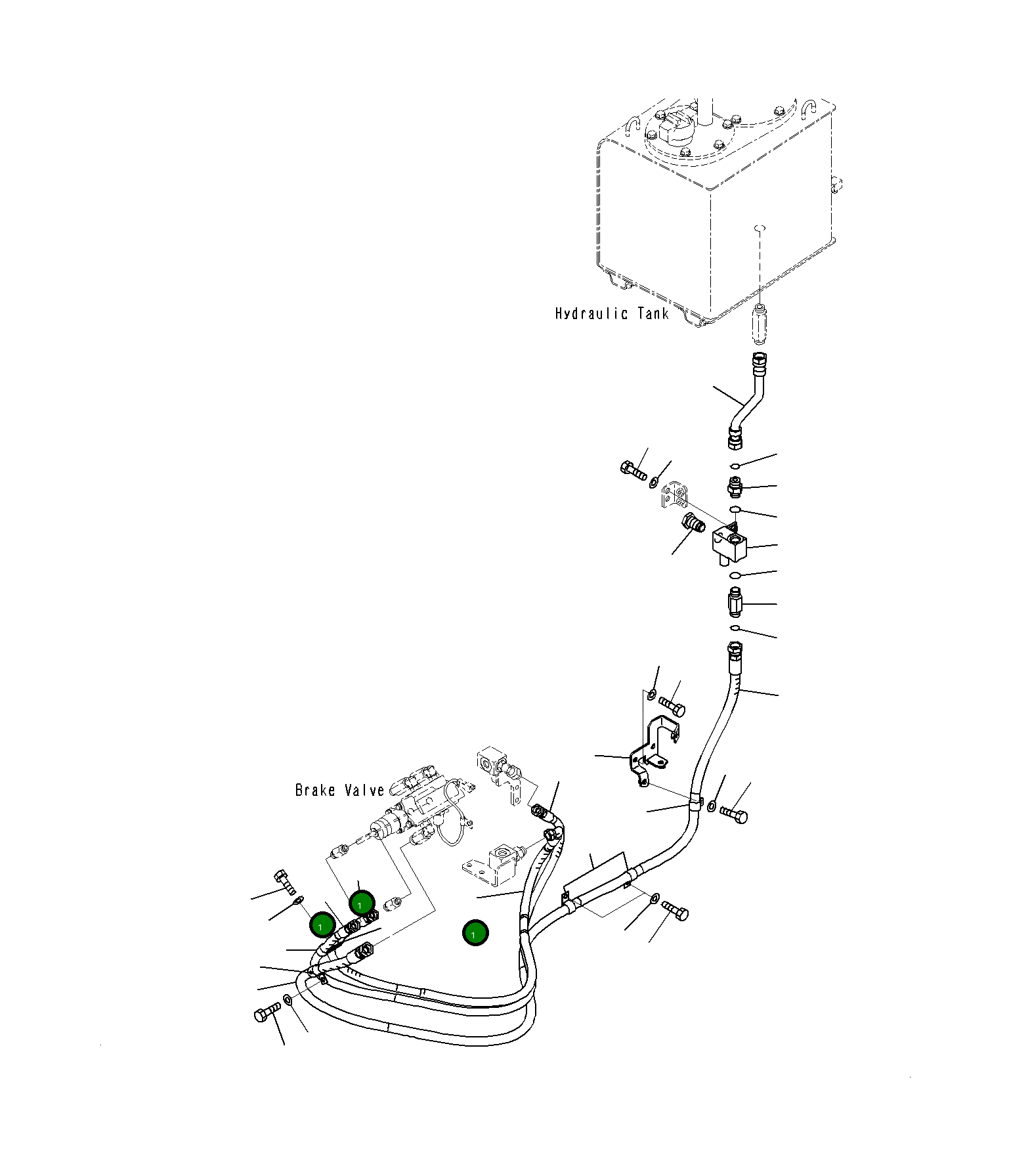 Hydraulic Tank

Brake Valve

1

1

1