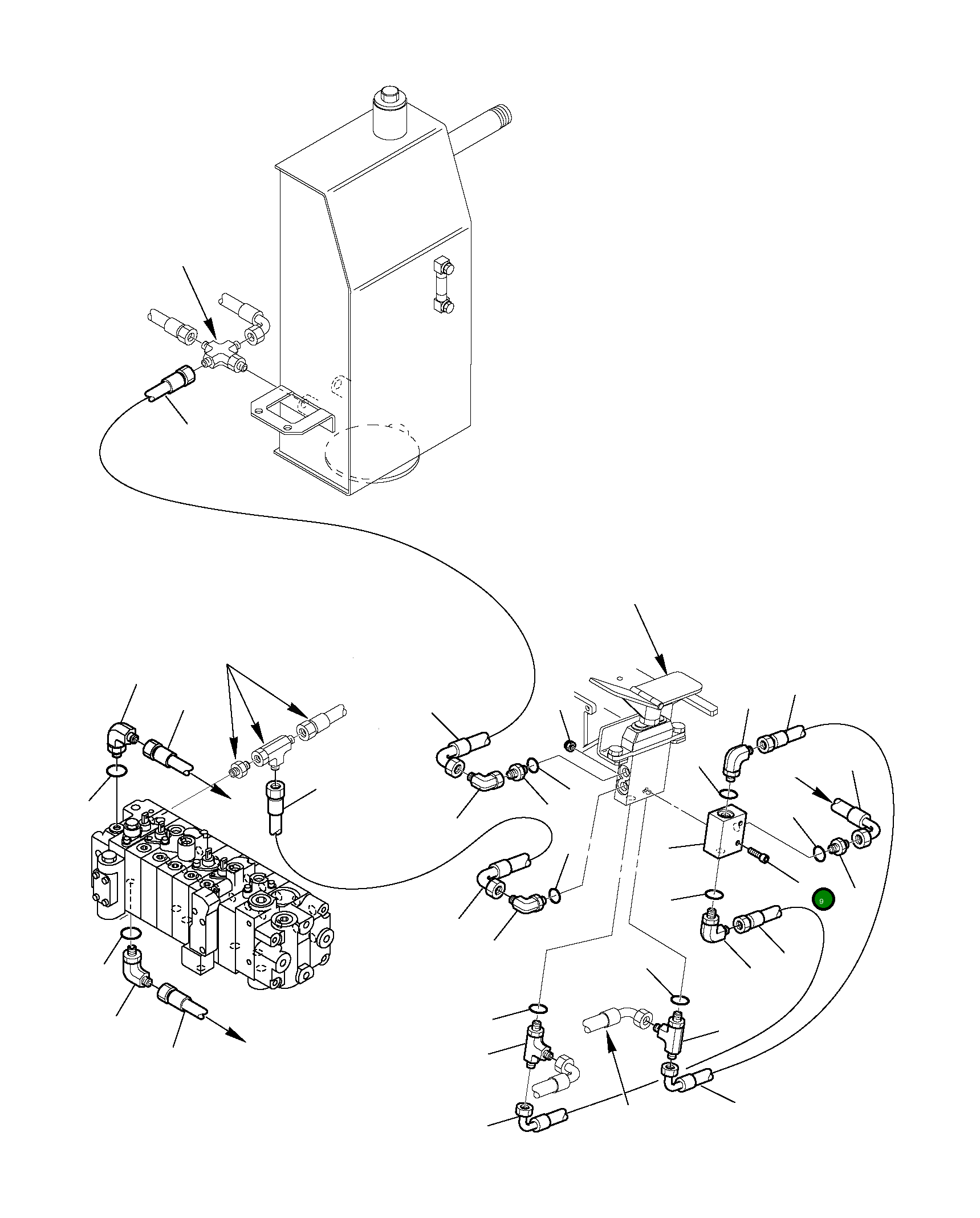 9