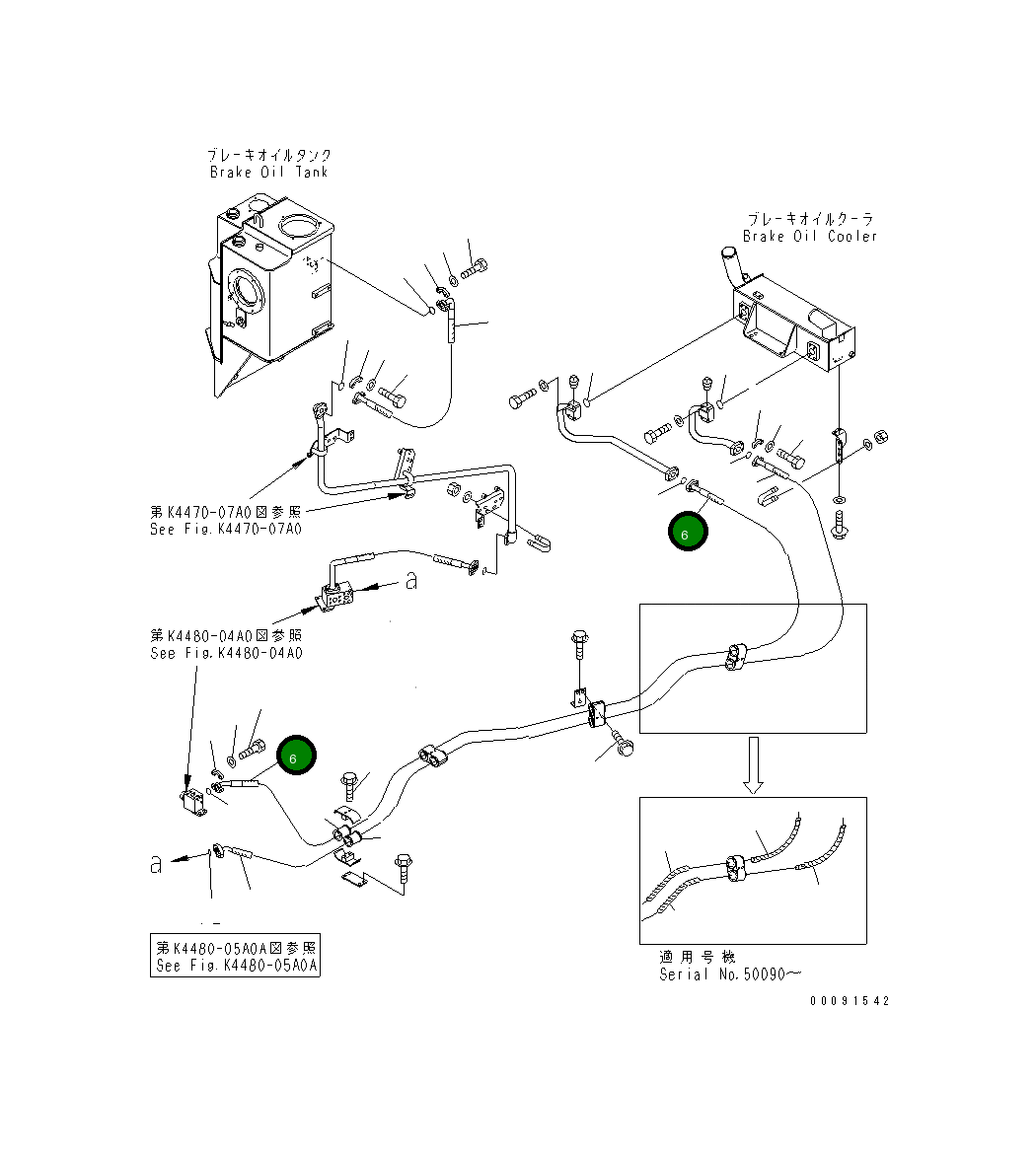 ブレーキオイルタンク
Brake Oil Tank

ブレーキオイルクーラ
Brake Oil Cooler

第K4470-07A0図参照
See Fig.K4470-07A0

6

a

第K4480-04A0図参照
See Fig.K4480-04A0

6

a

第K4480-05A0A図参照
See Fig.K4480-05A0A

適用号機
Serial No.50090～

00091542