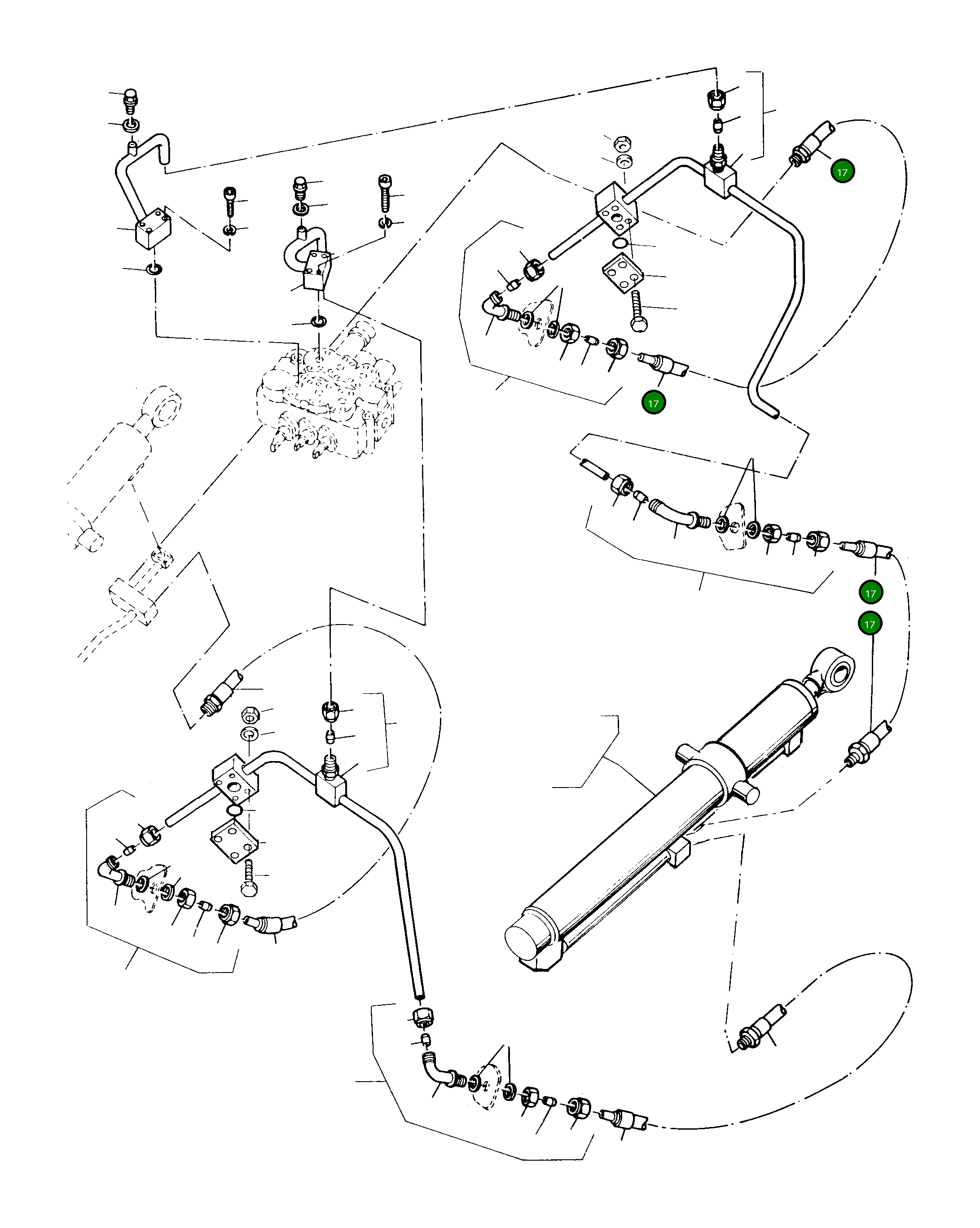 17
17
17
17