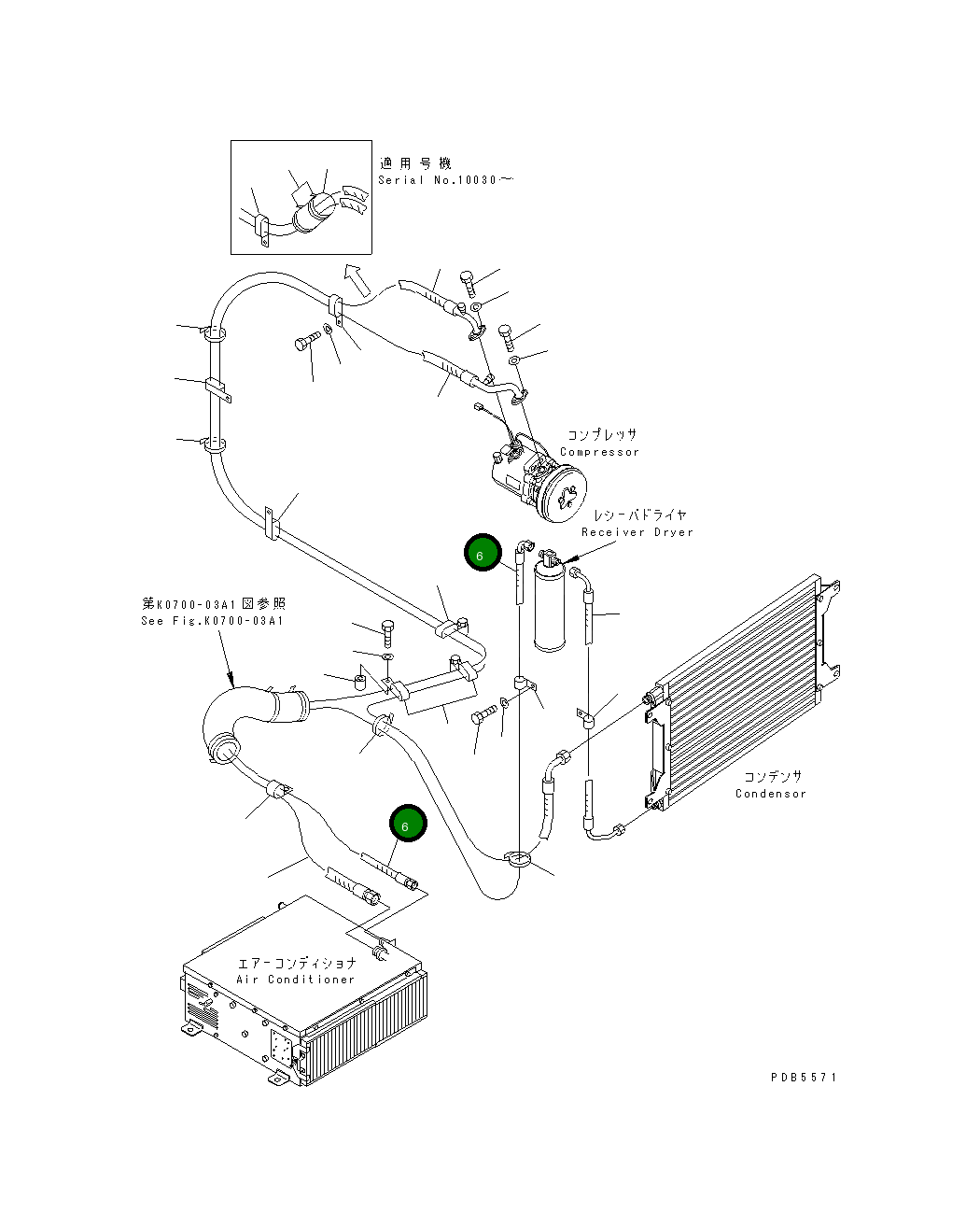 適用号機
Serial No.10030～

コンプレッサ
Compressor

レシーバドライヤ
Receiver Dryer

6

第K0700-03A1図参照
See Fig.K0700-03A1

コンデンサ
Condensor

6

エアーコンディショナ
Air Conditioner

PDB5571