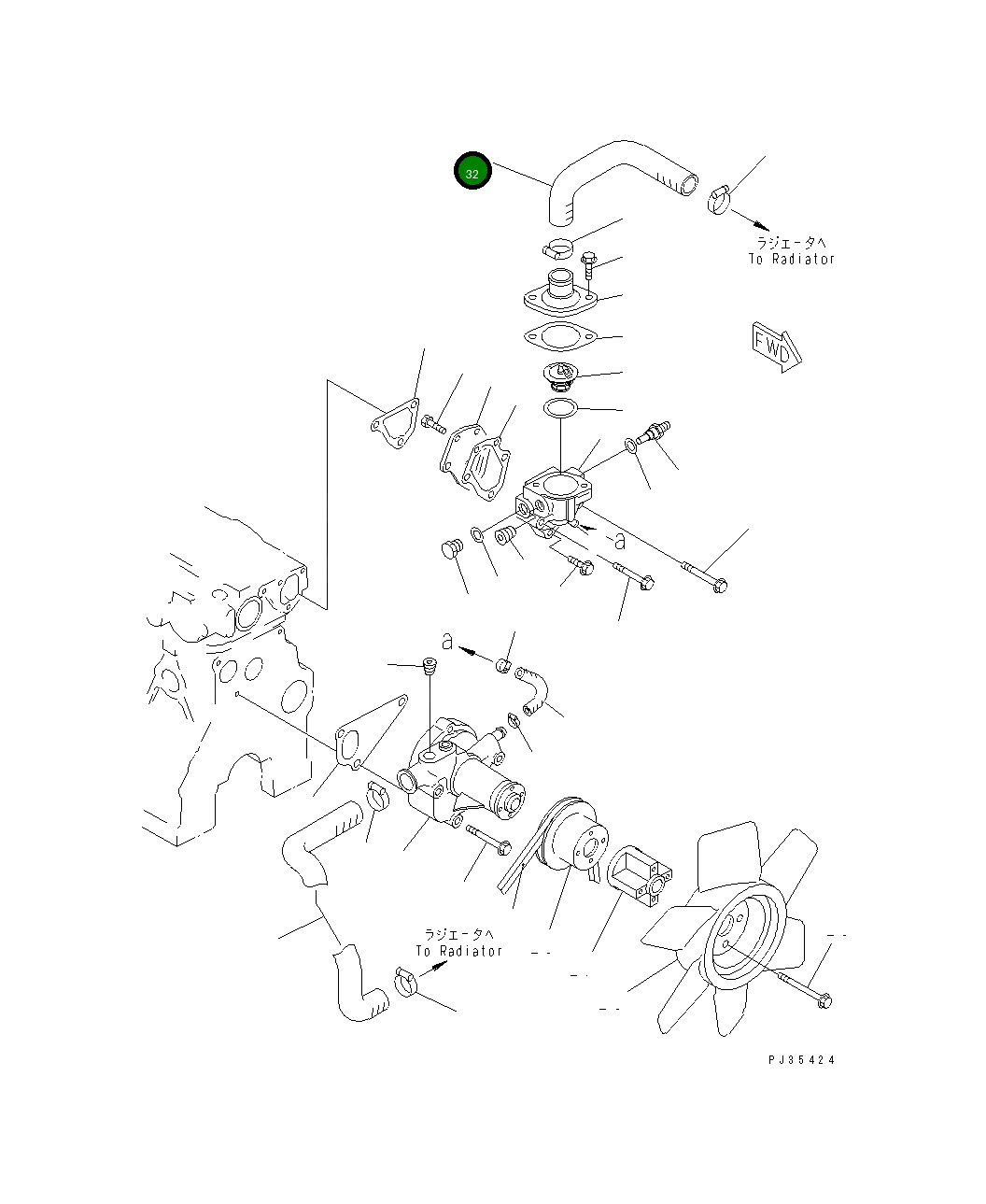 32

ラジエータへ
To Radiator

FWD

a

a

ラジエータへ
To Radiator

PJ35424